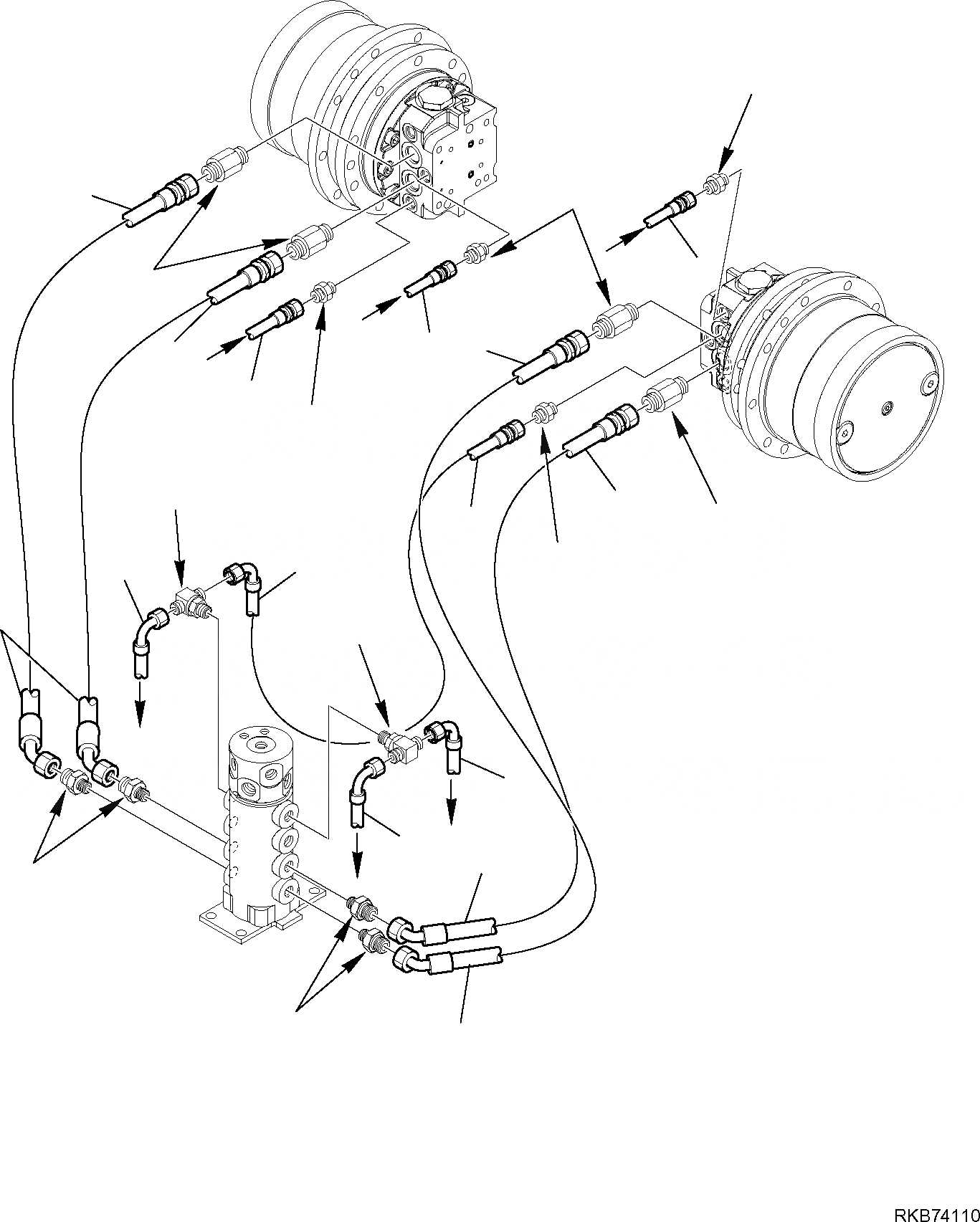 RKB74110