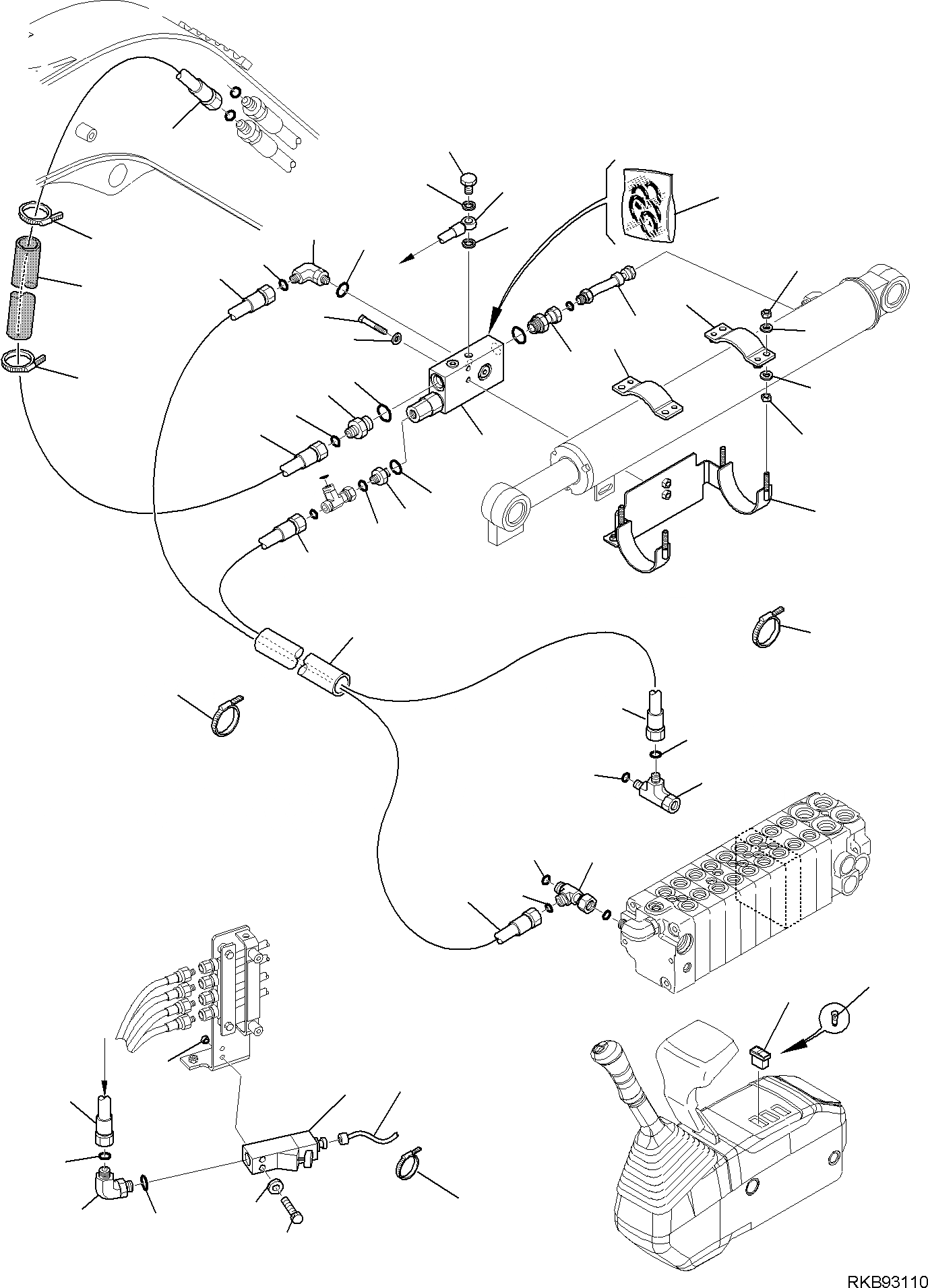 RKB93110