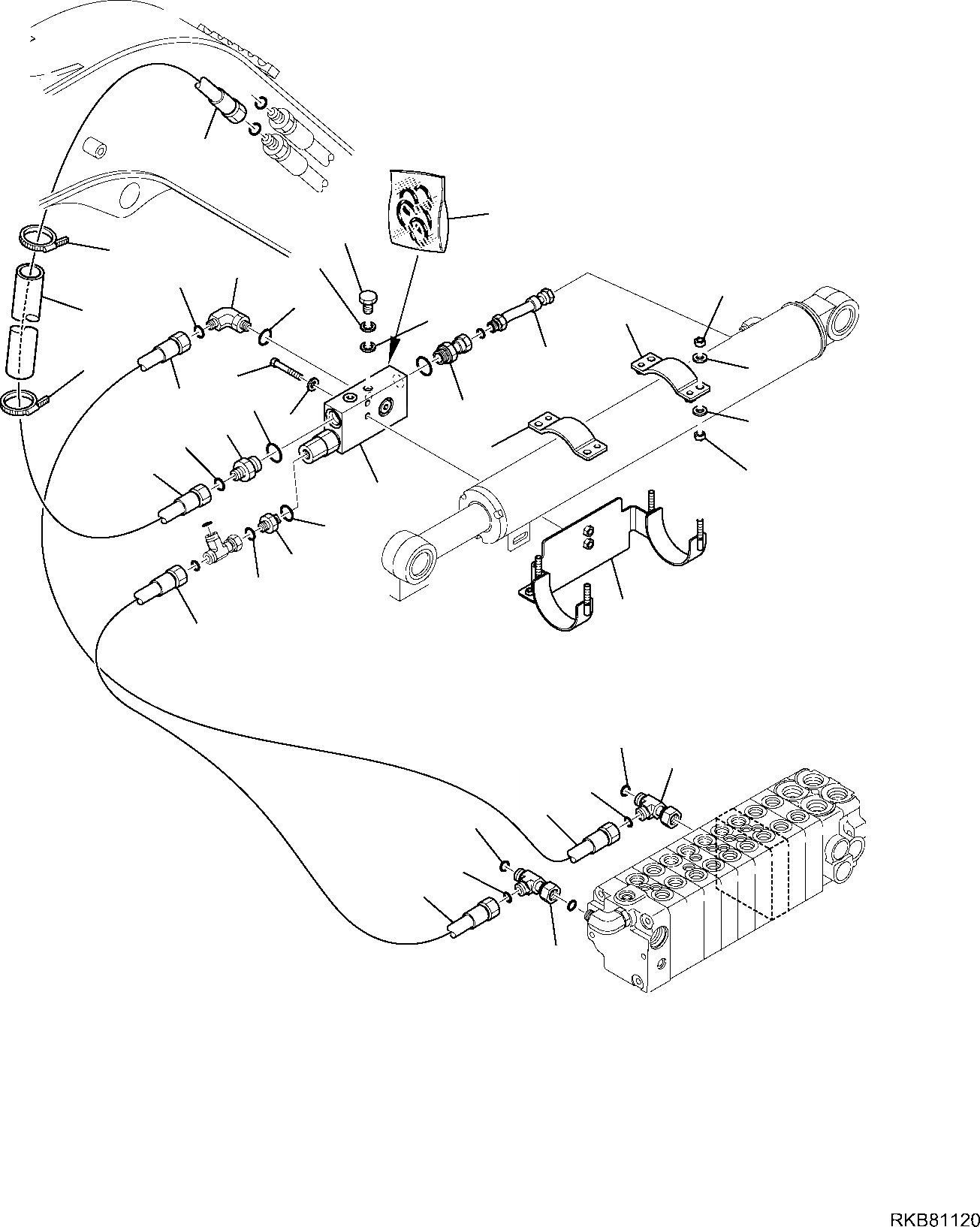 RKB81120