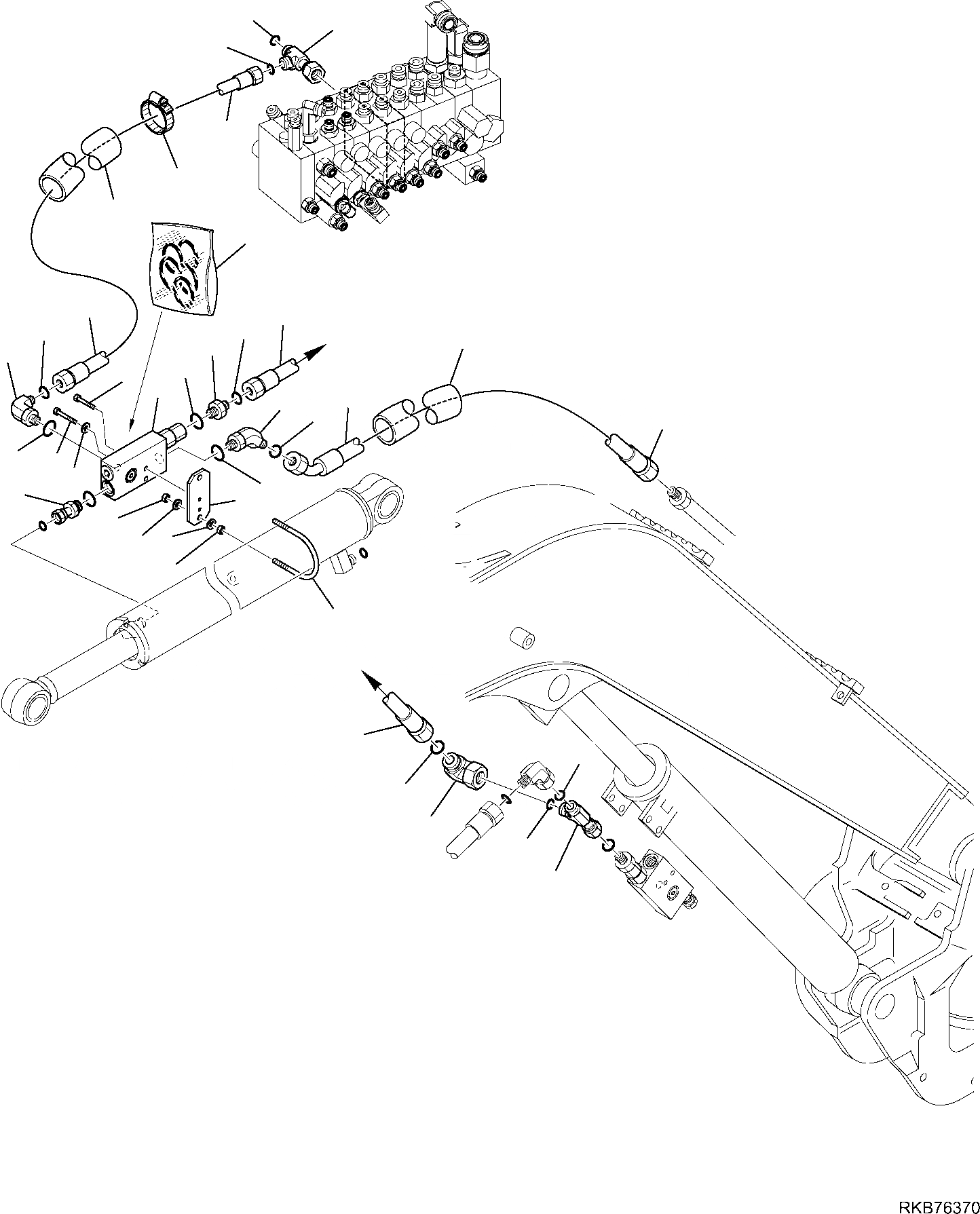 RKB76370