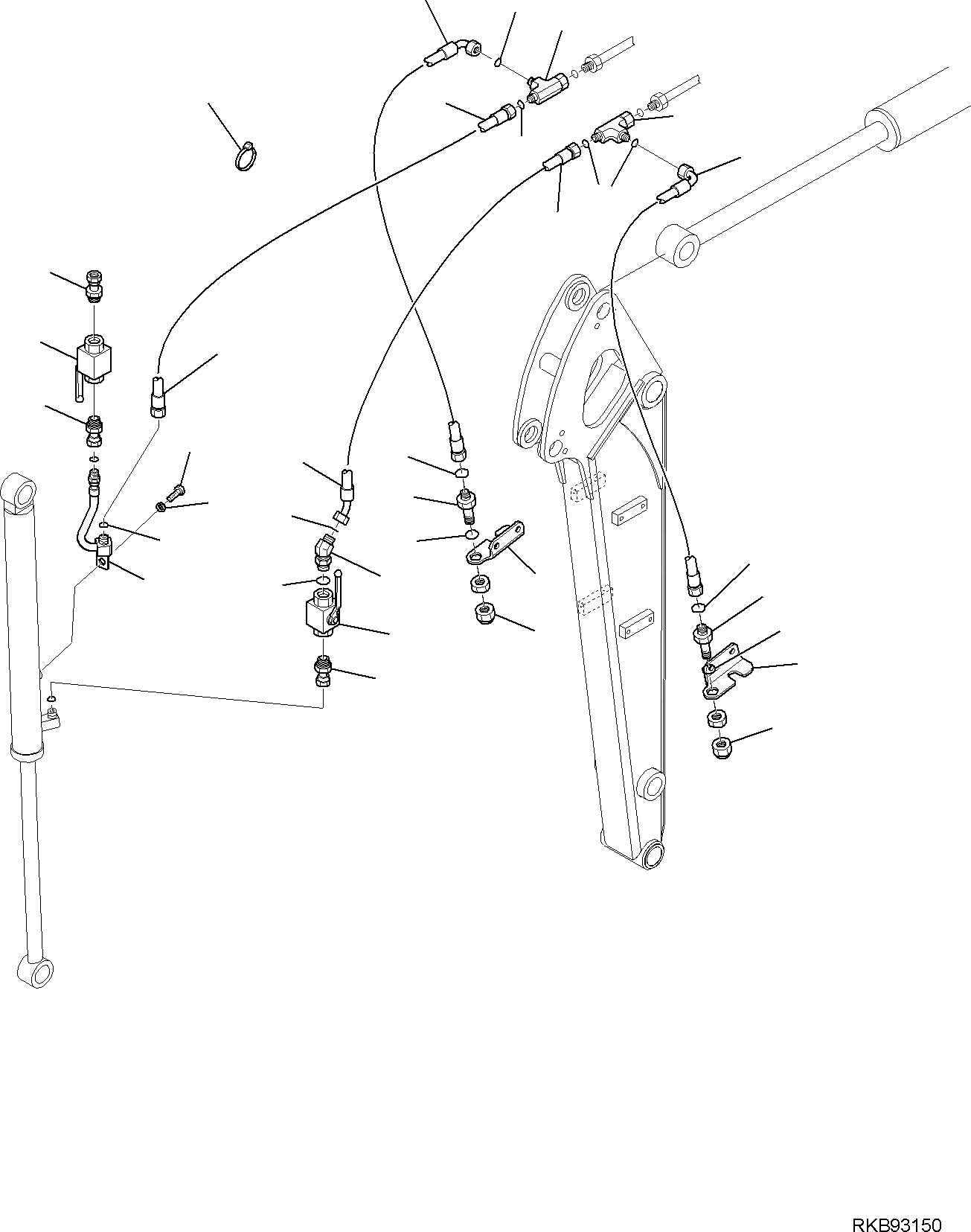 RKB93150