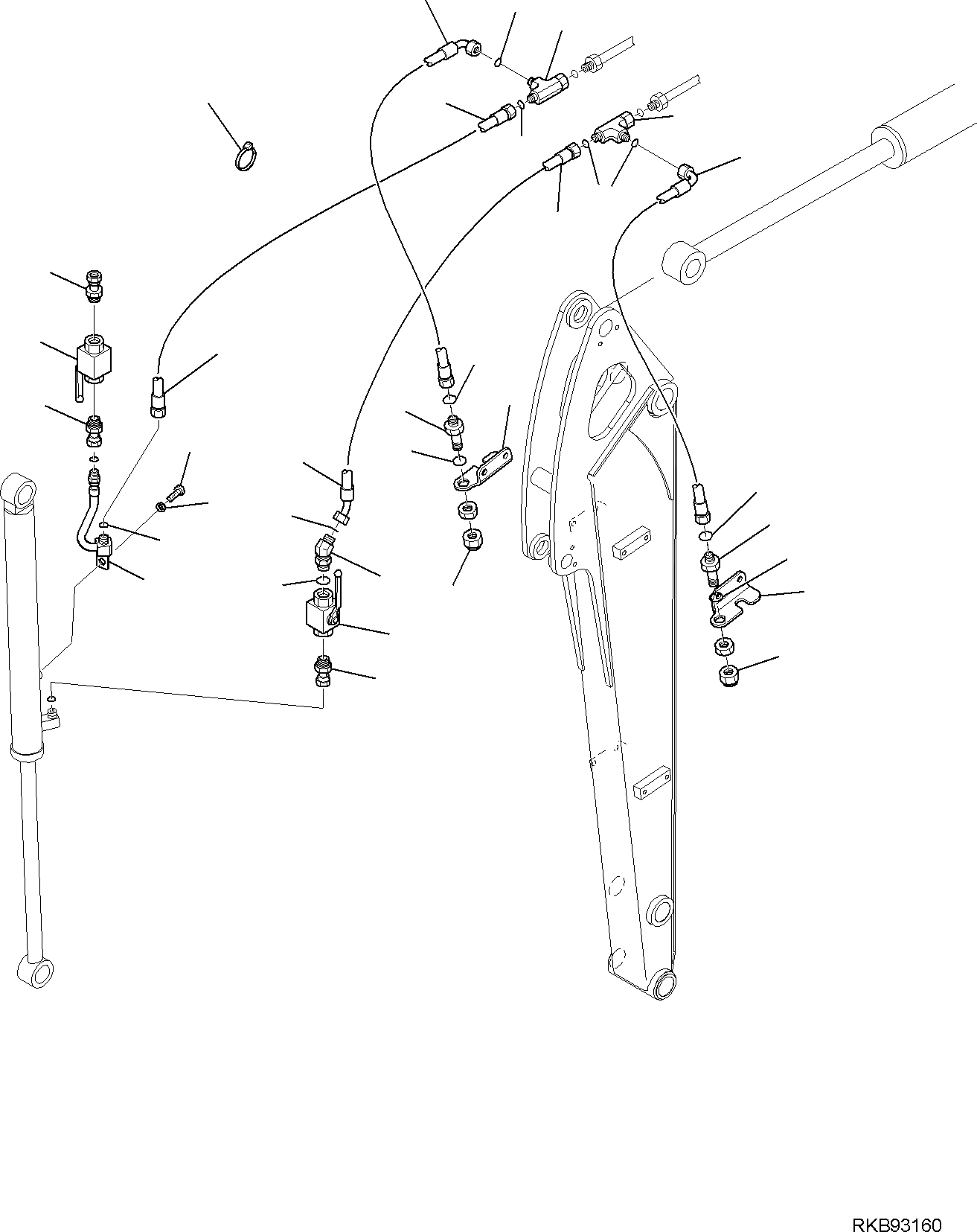 RKB93160