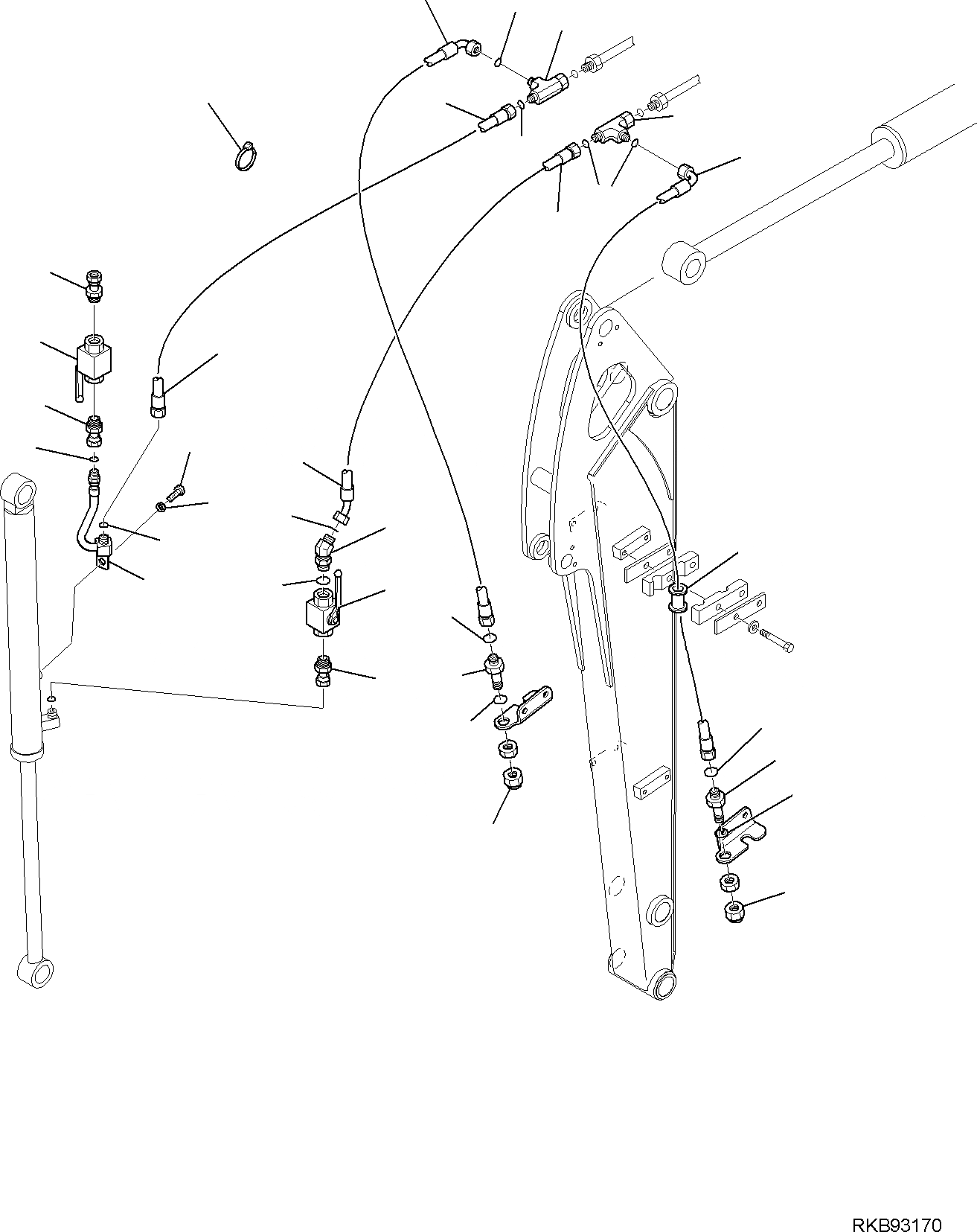 RKB93170