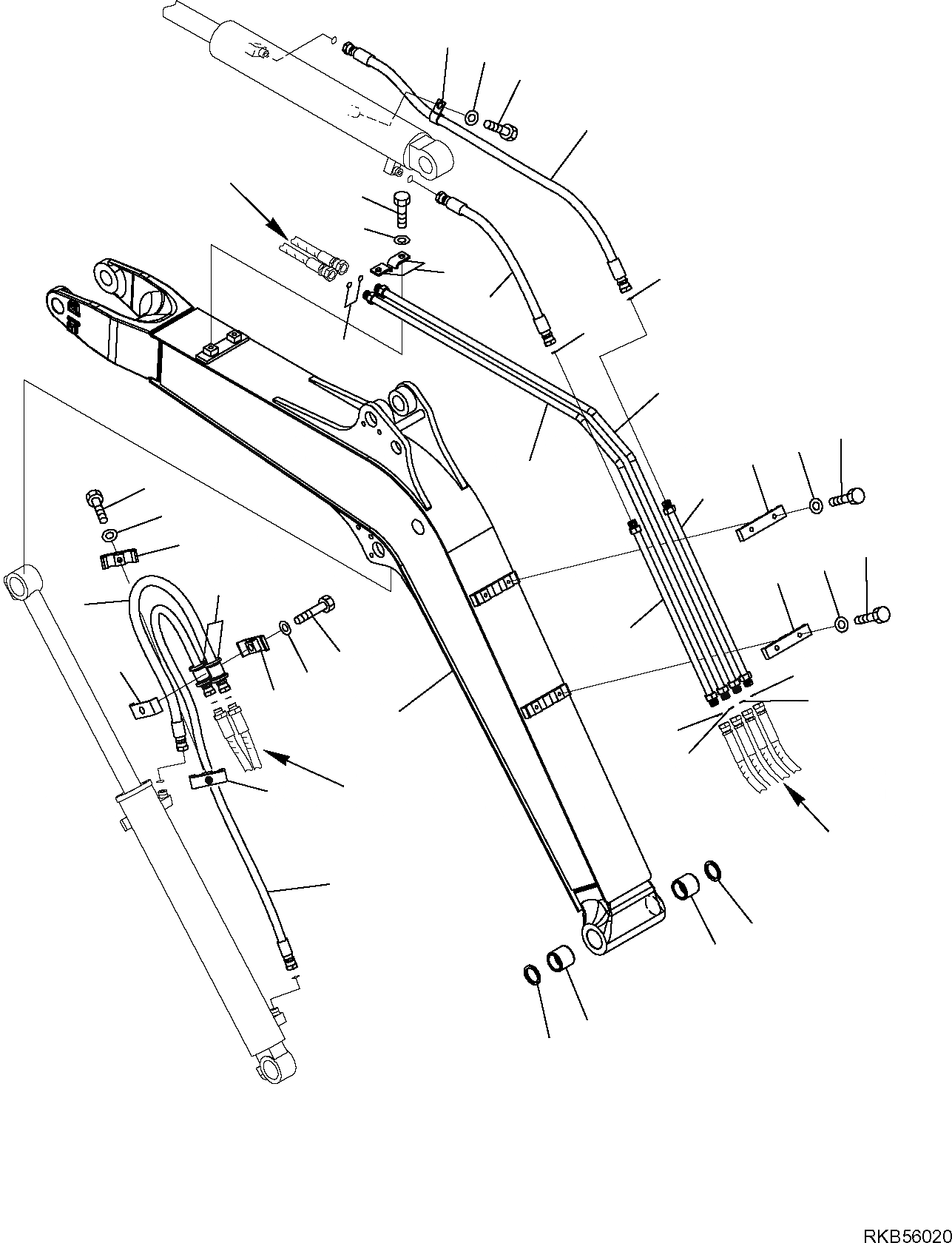 RKB56020