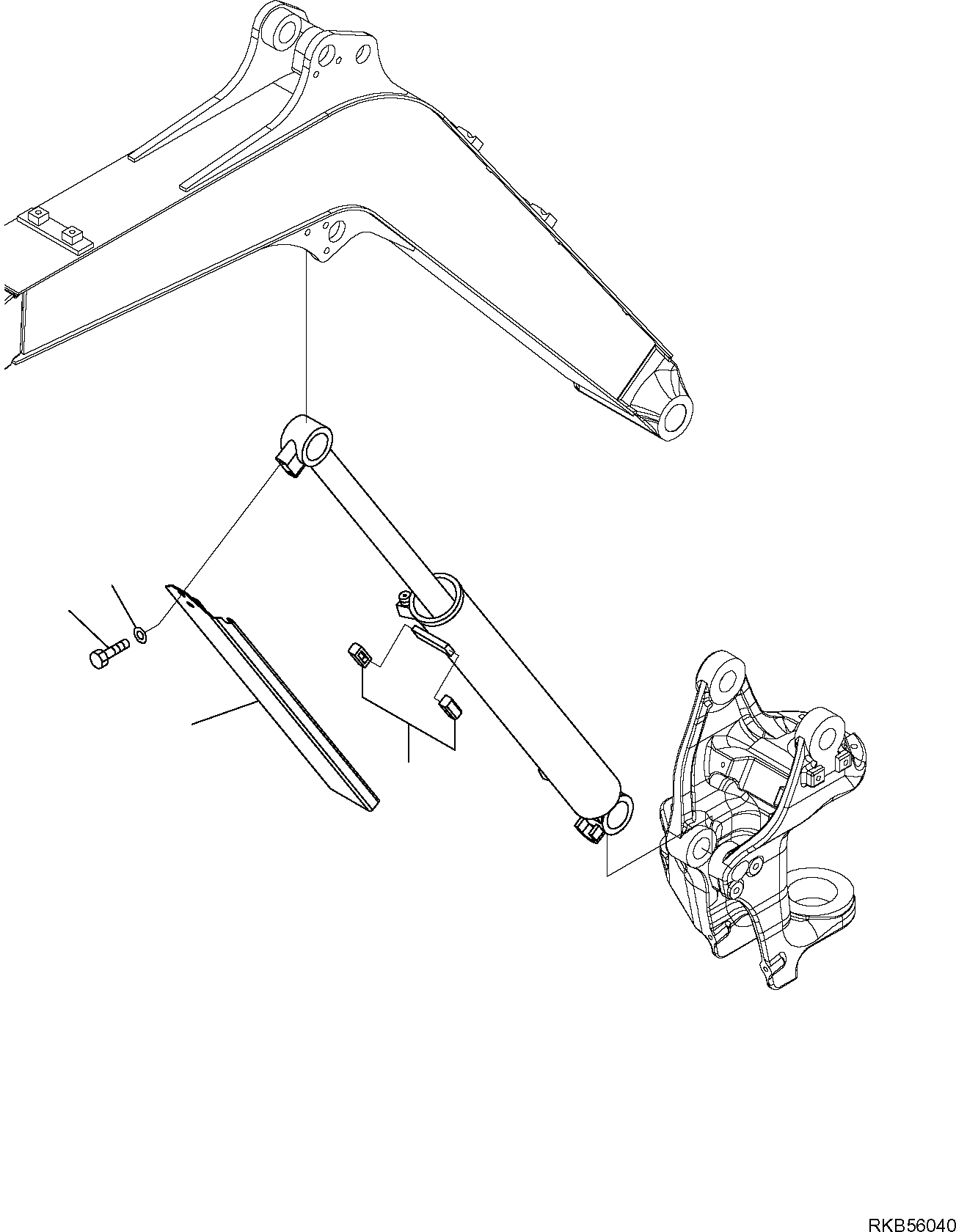 RKB56040