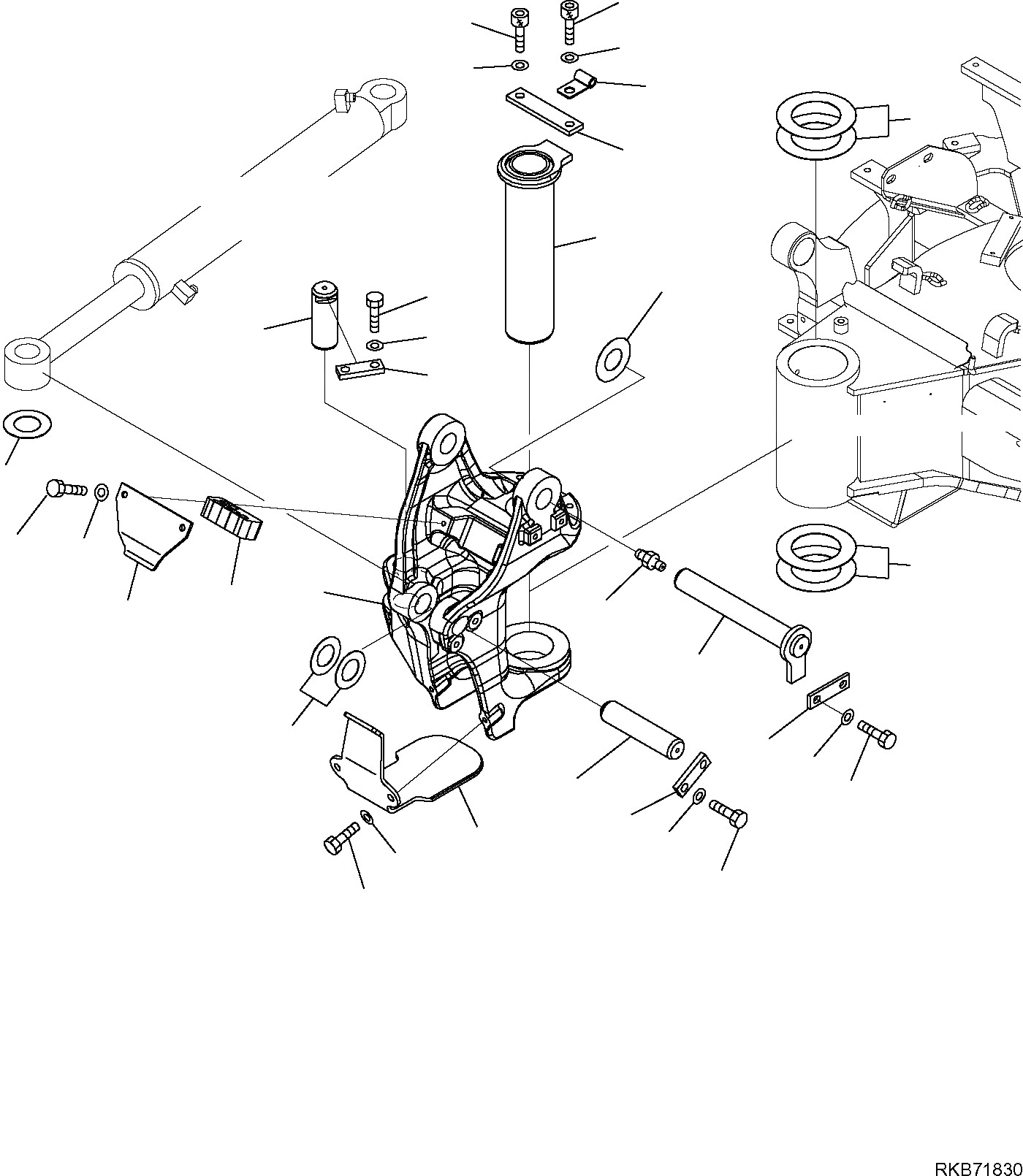 RKB71830