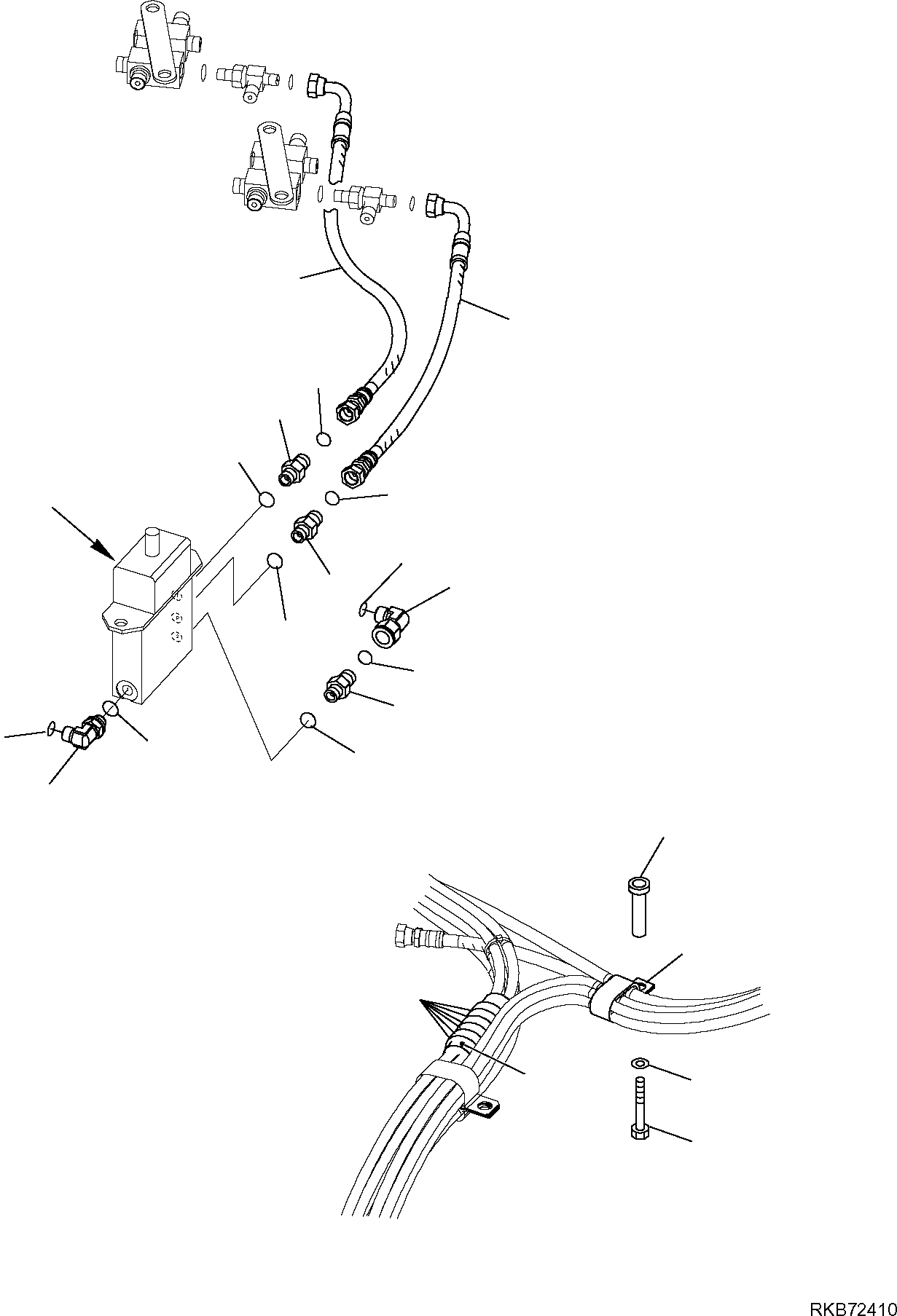 RKB72410