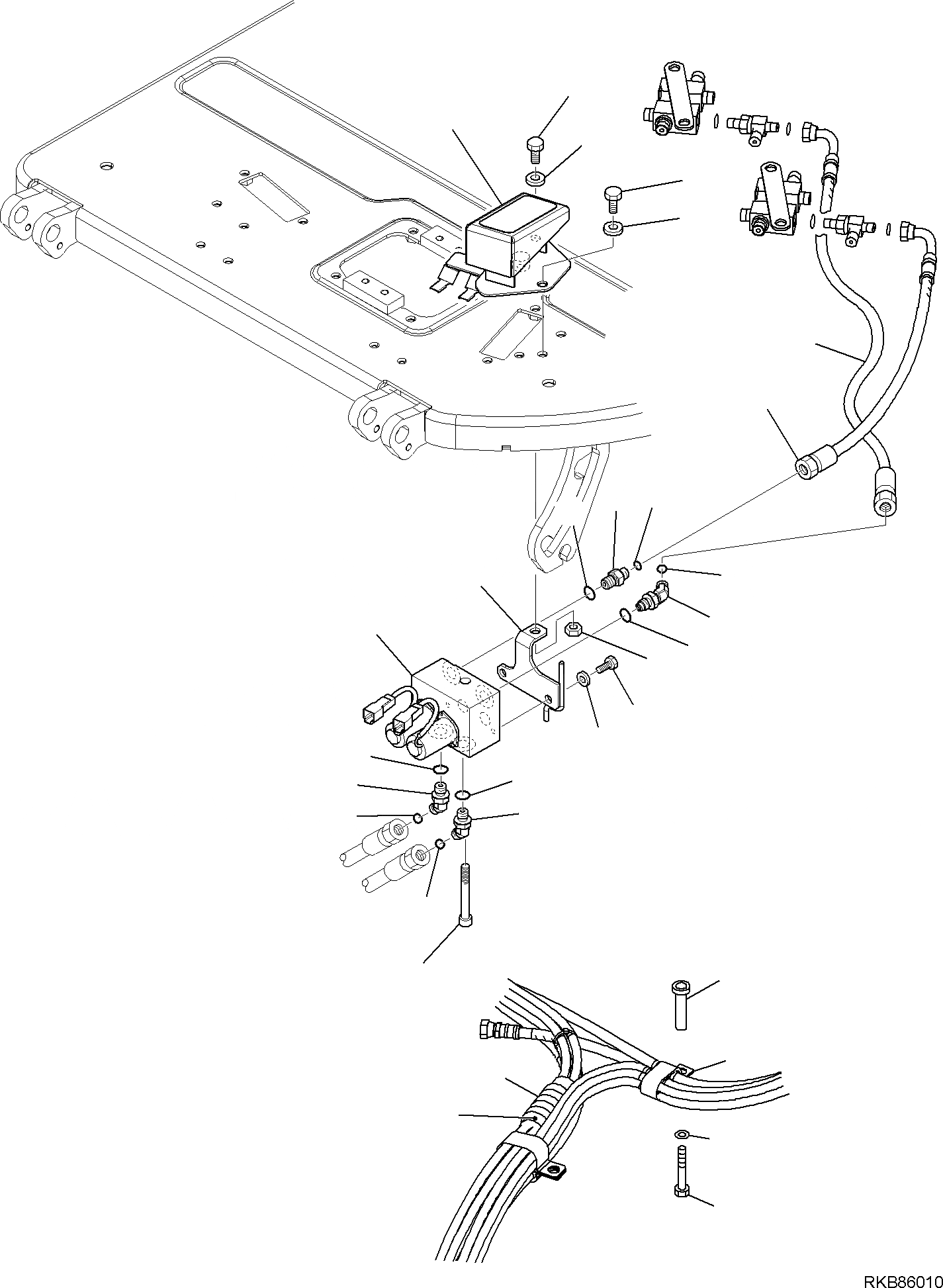 RKB86010