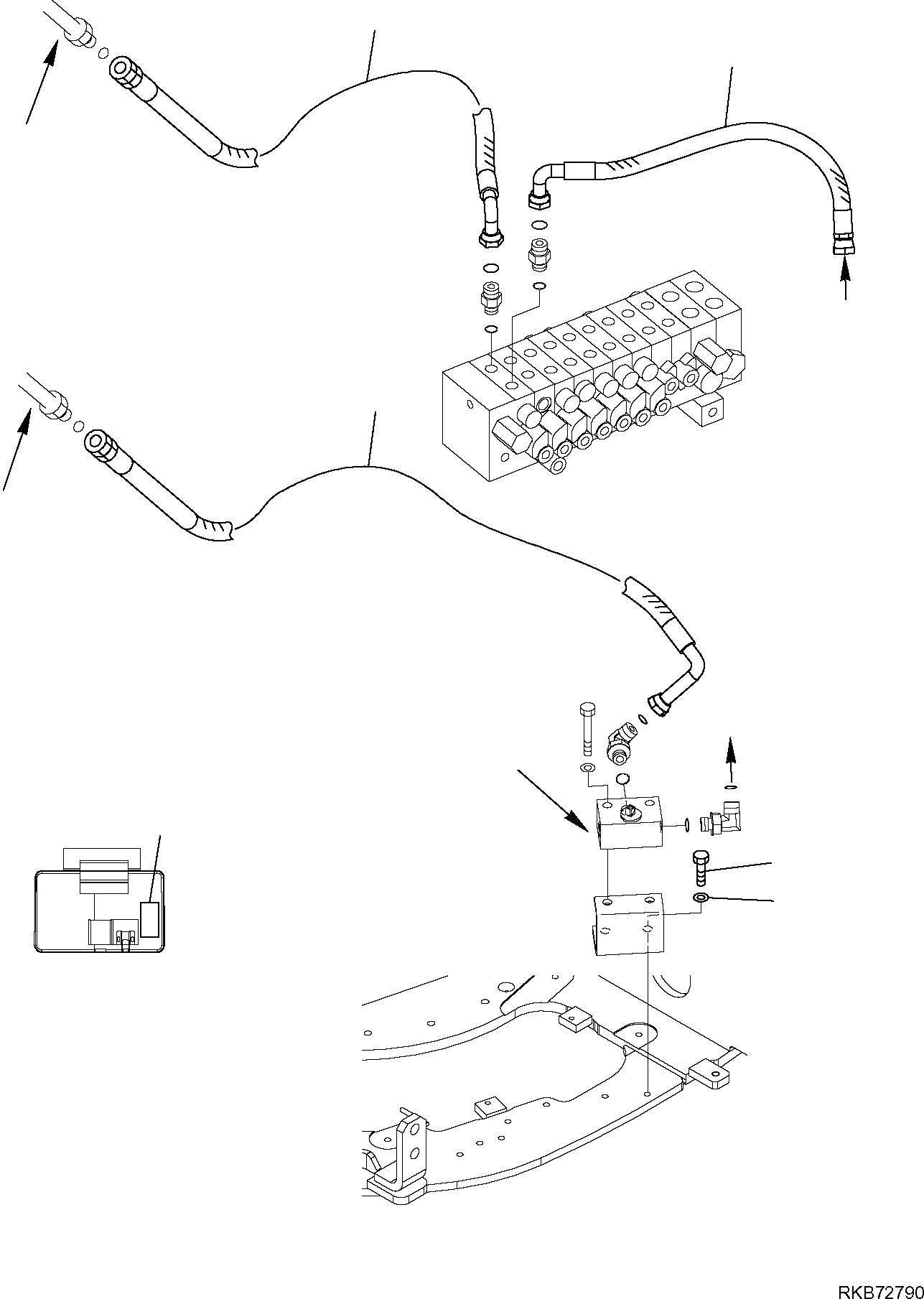 RKB72790