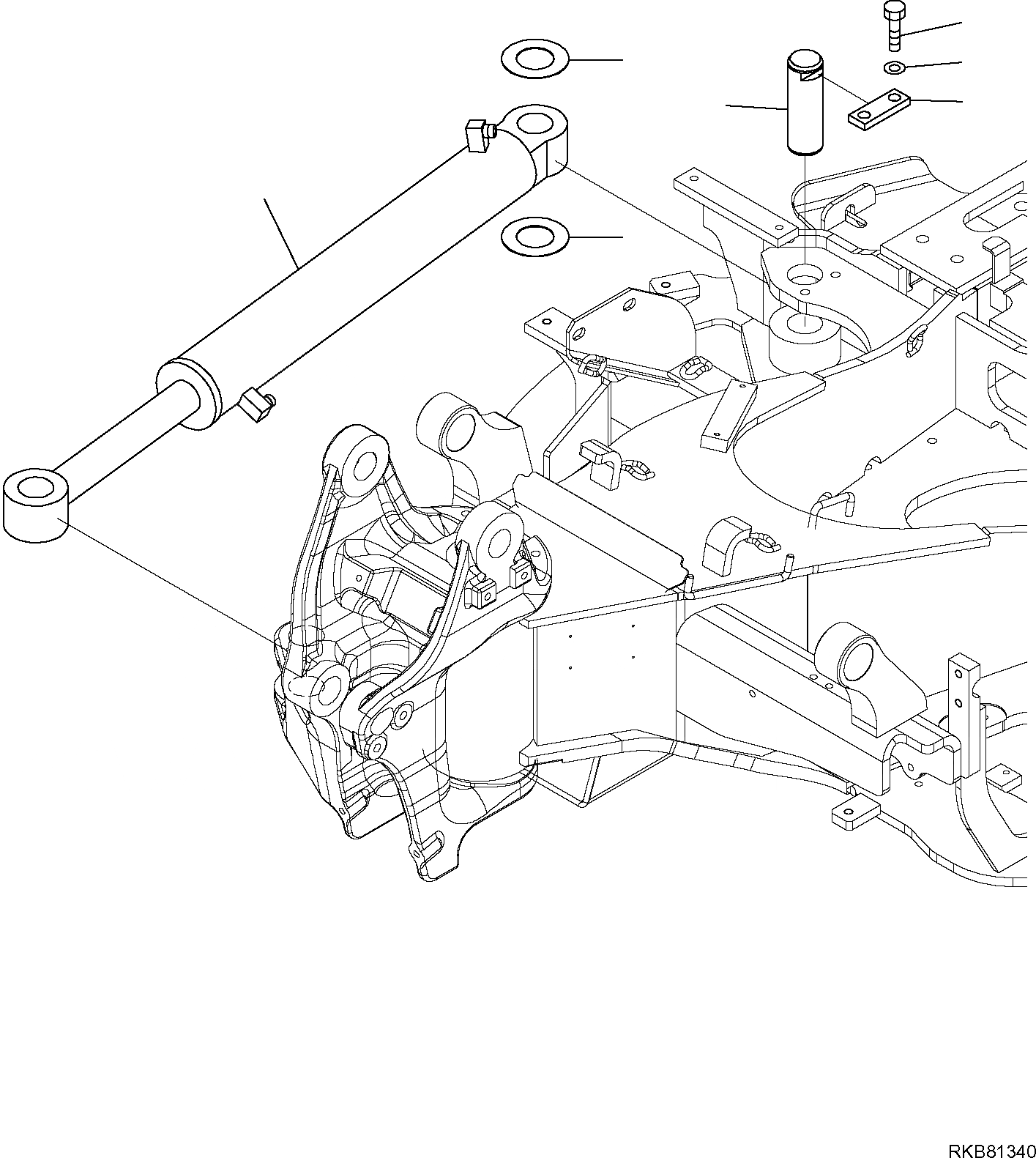 RKB81340