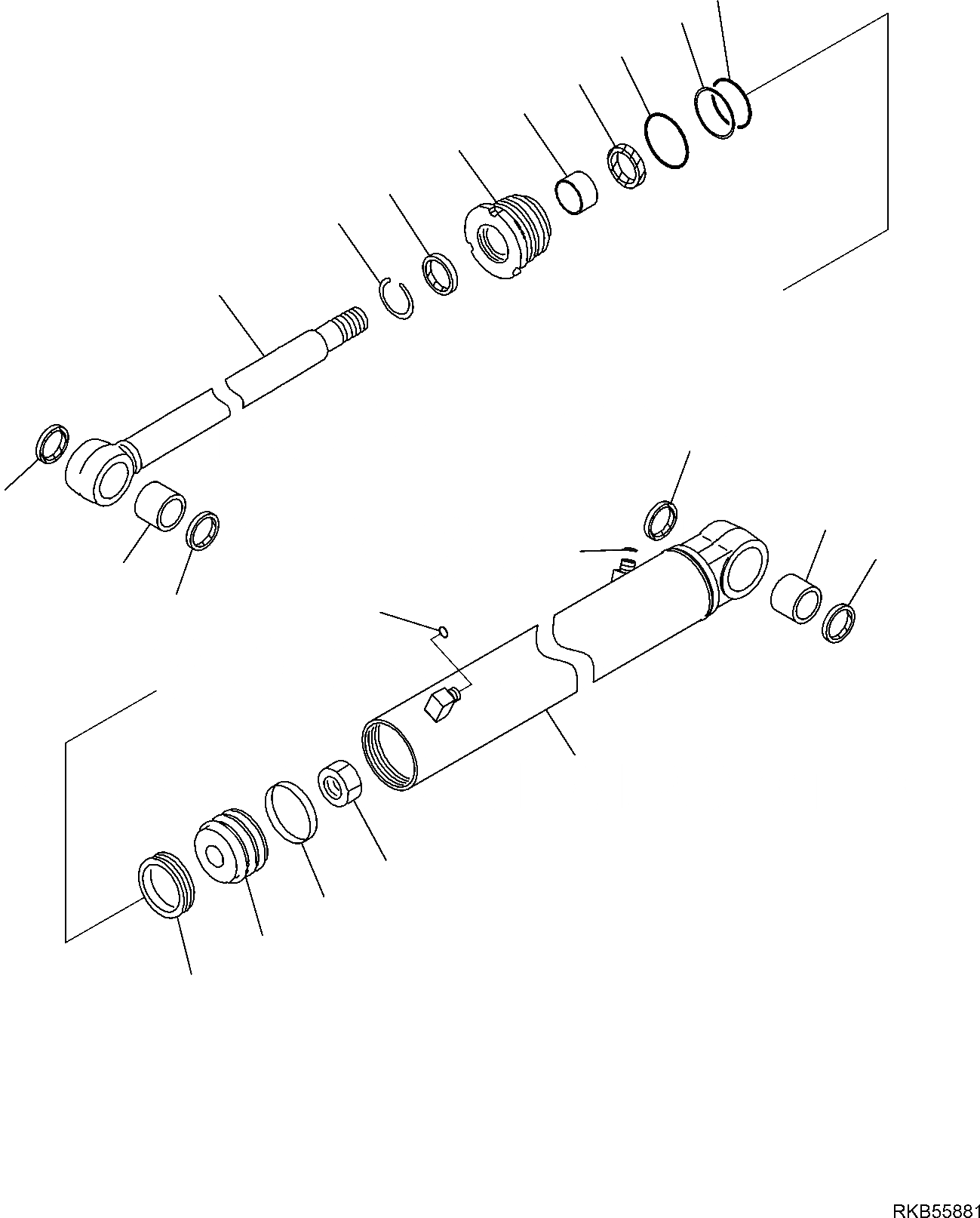 RKB55881