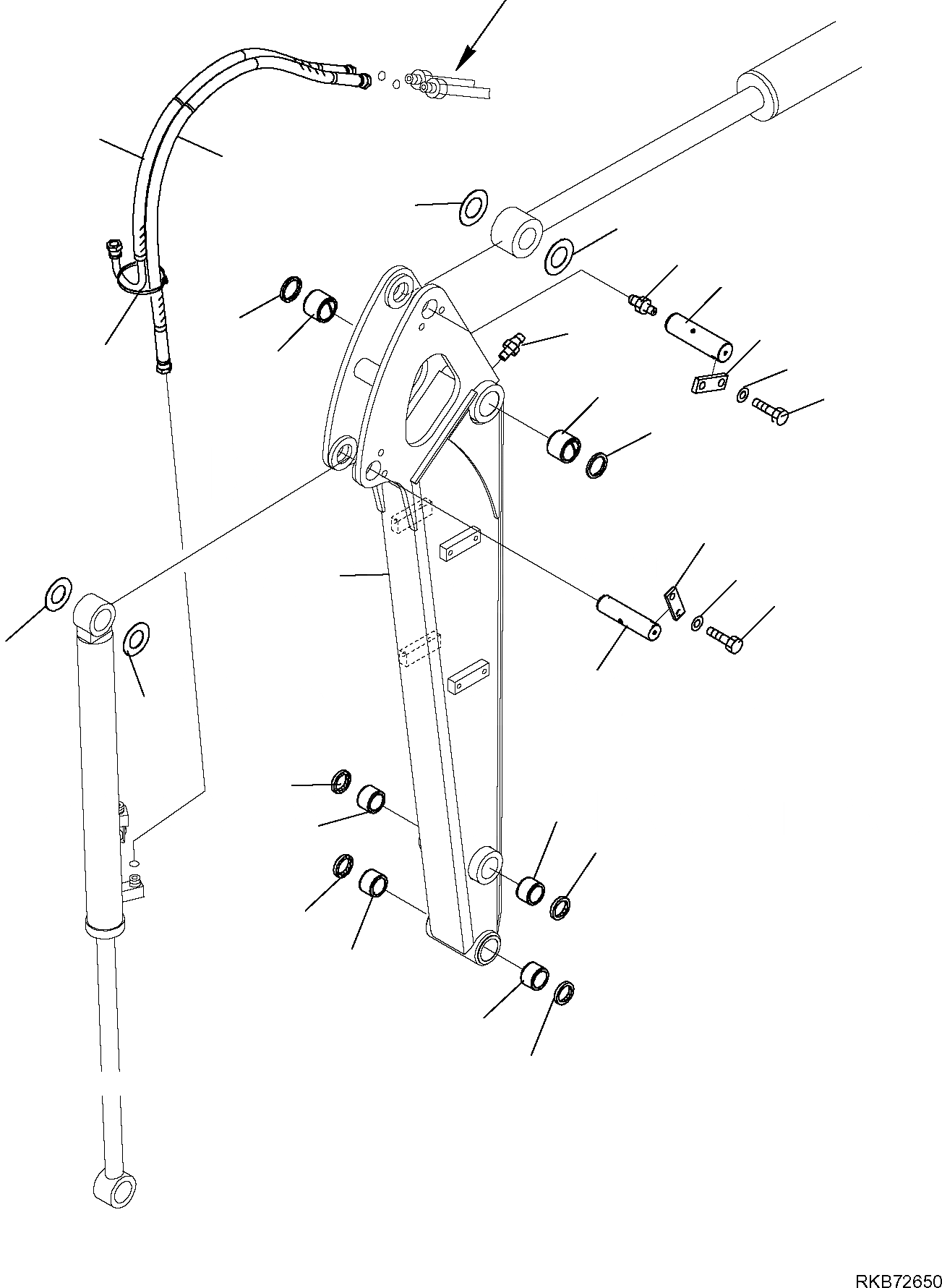 RKB72650