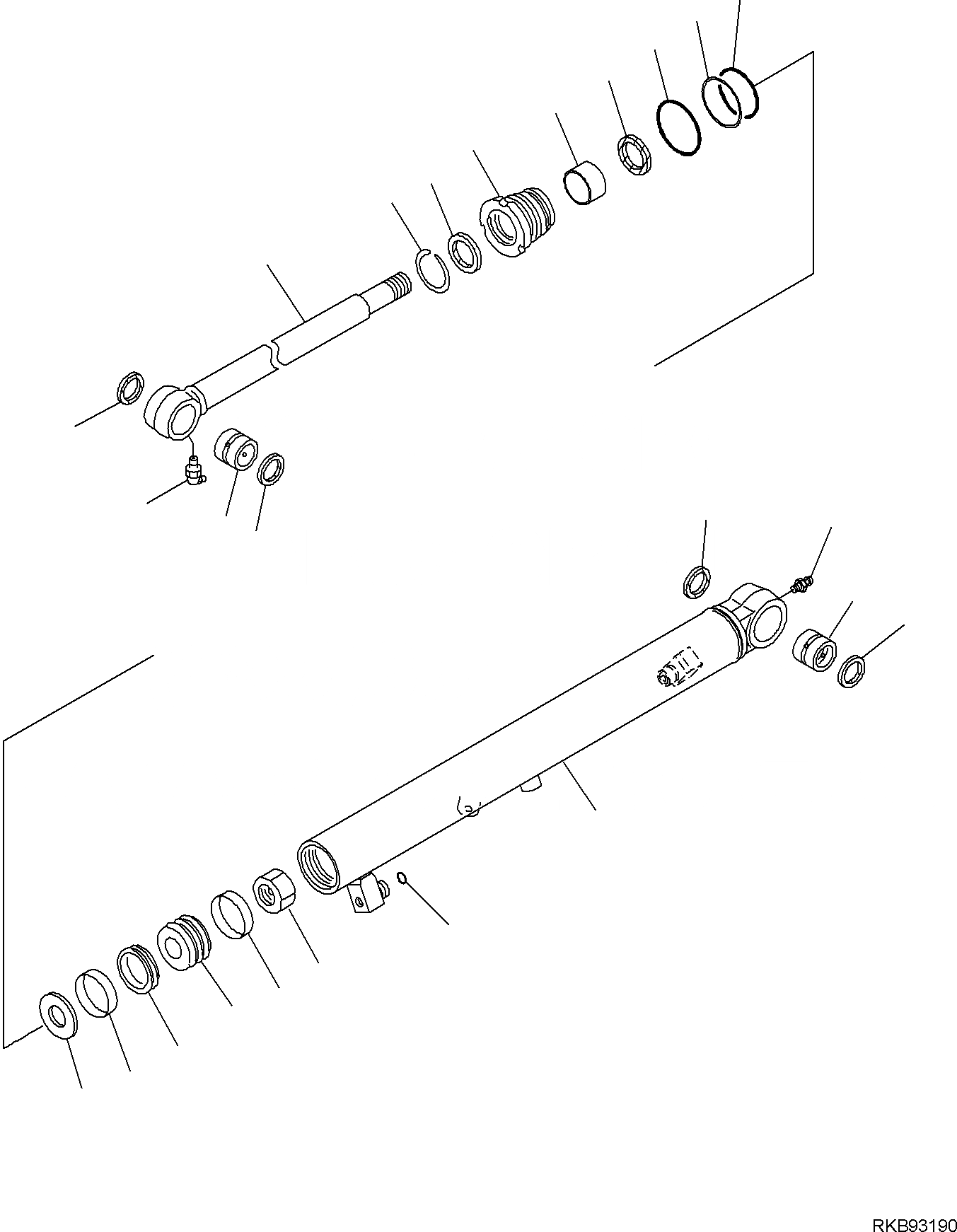 RKB93190