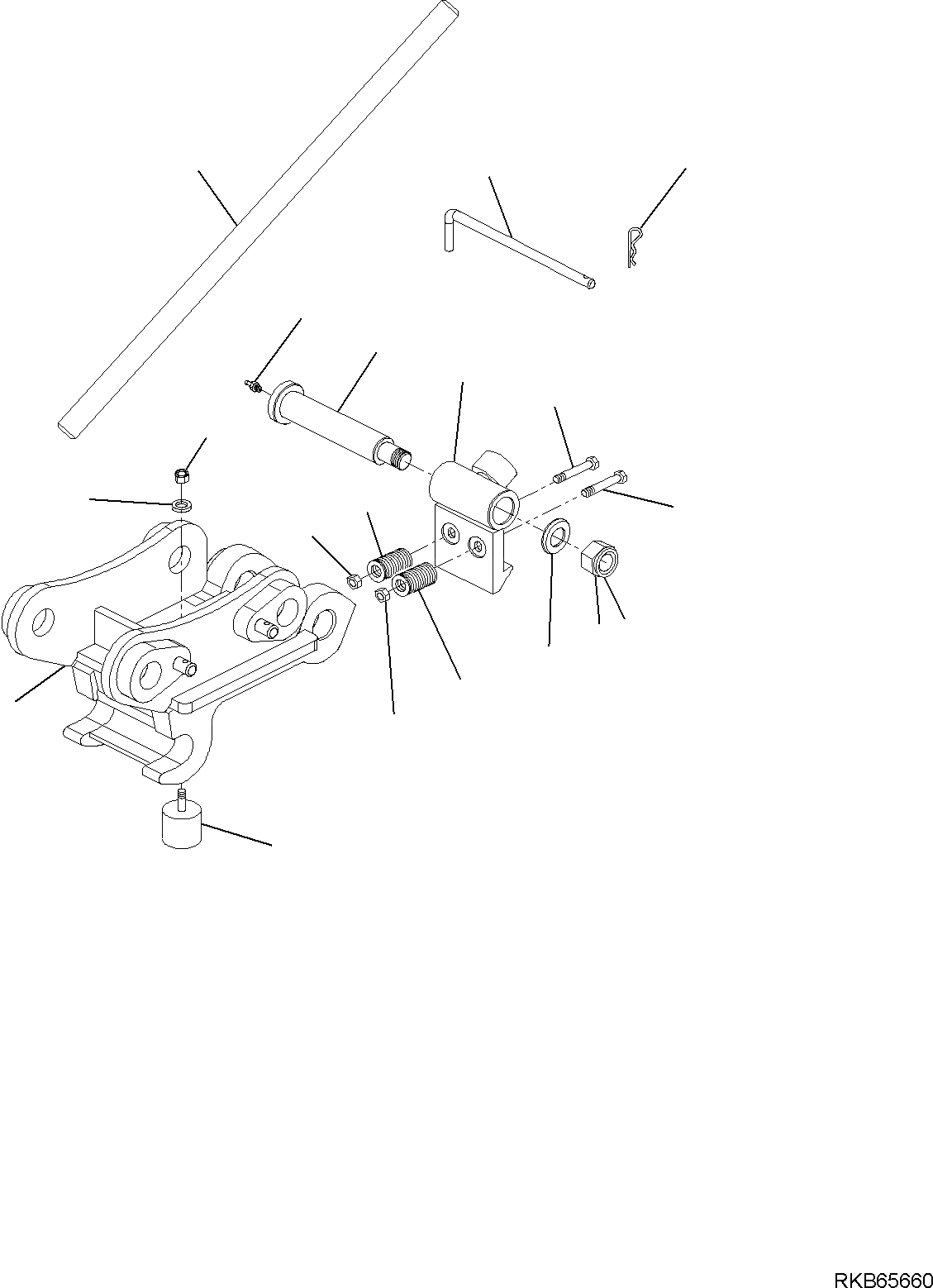 RKB65660