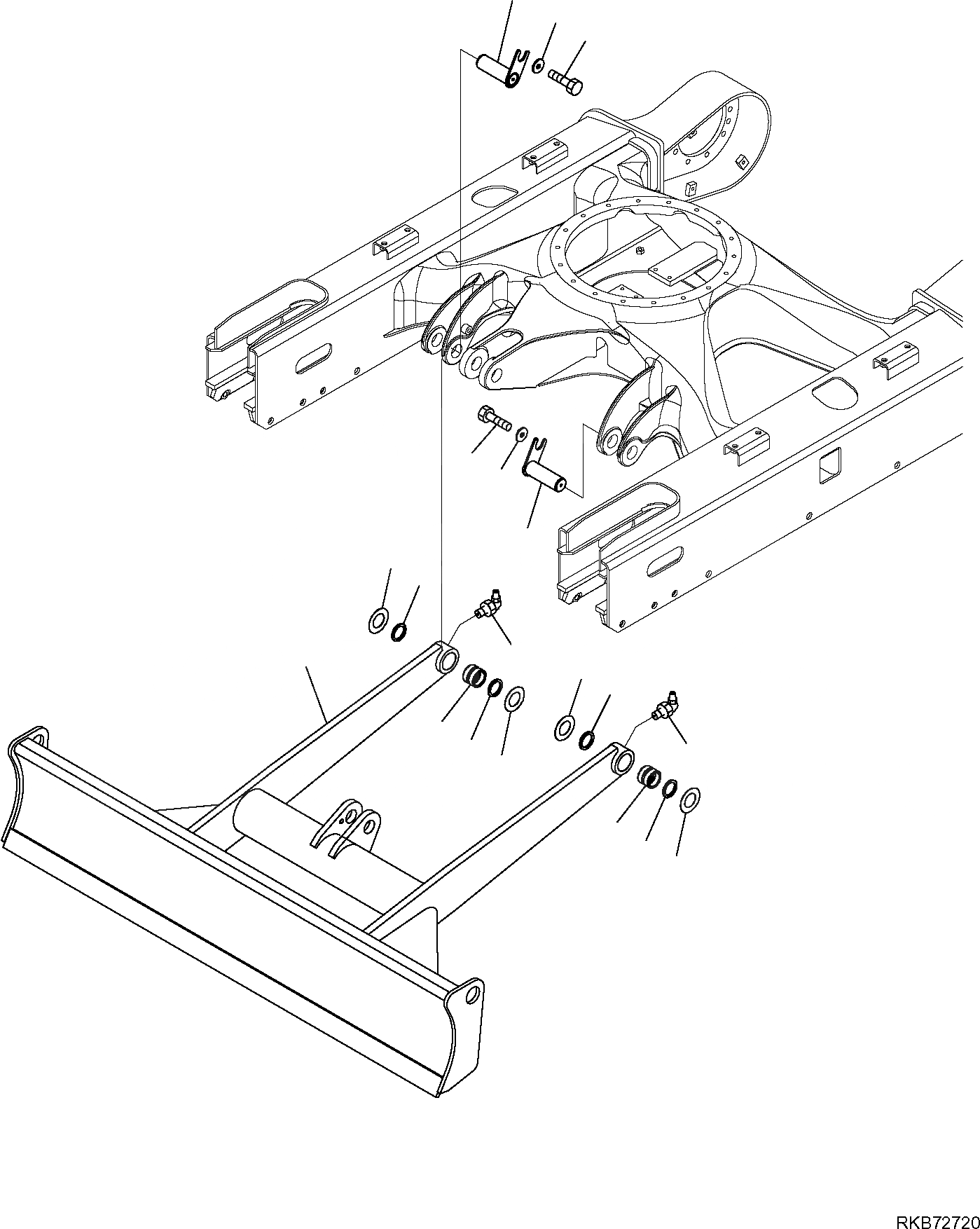 RKB72720