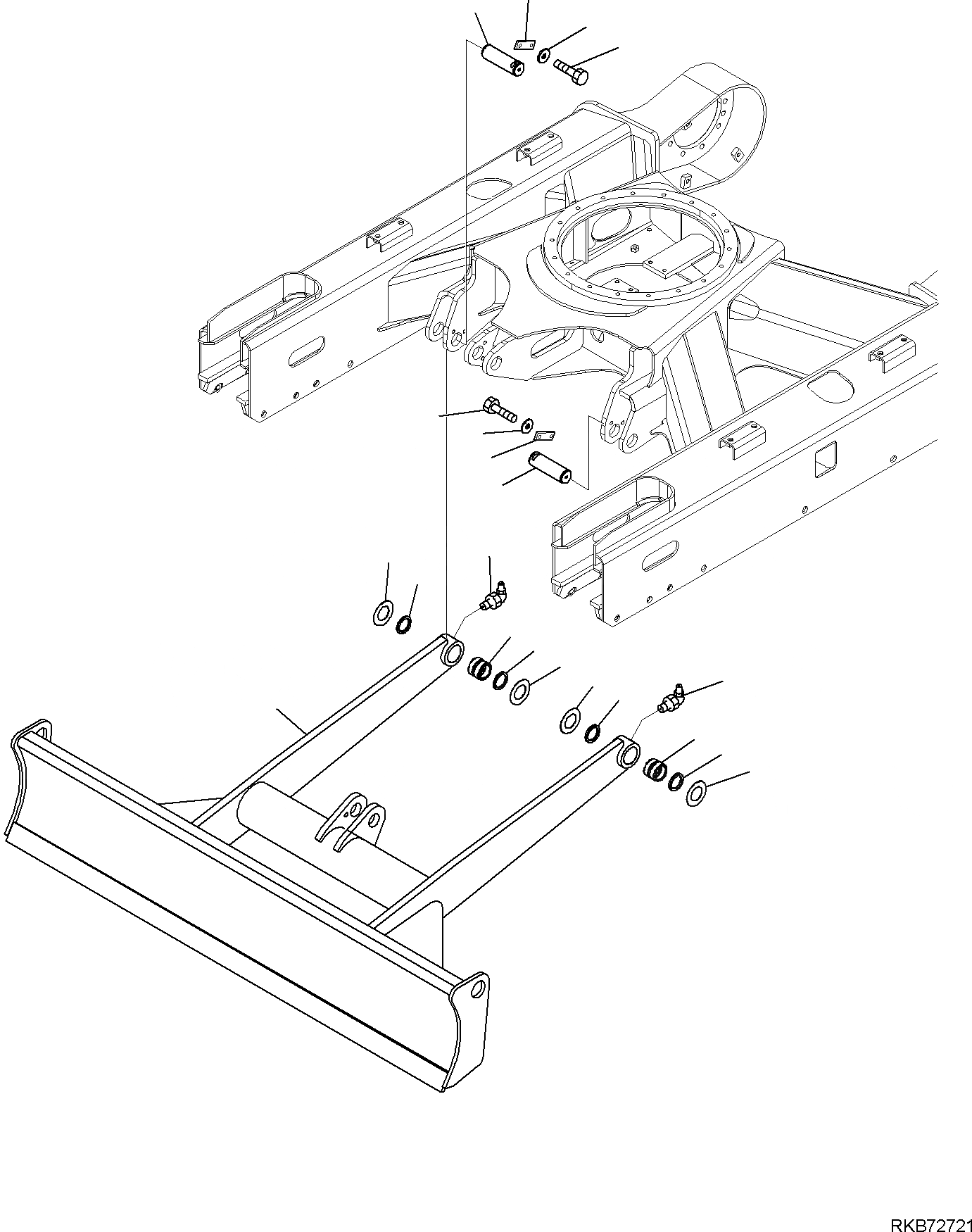 RKB72721