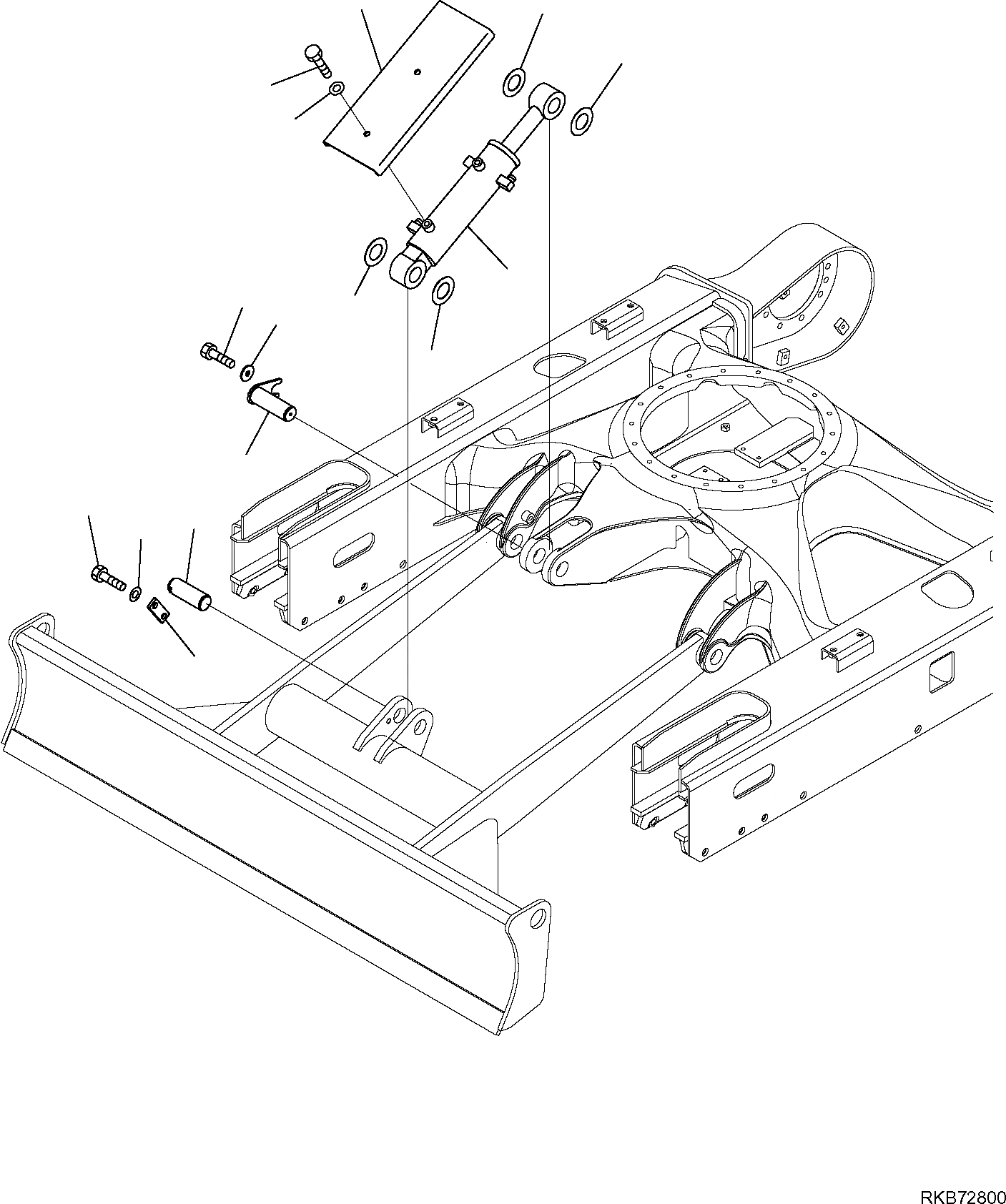 RKB72800