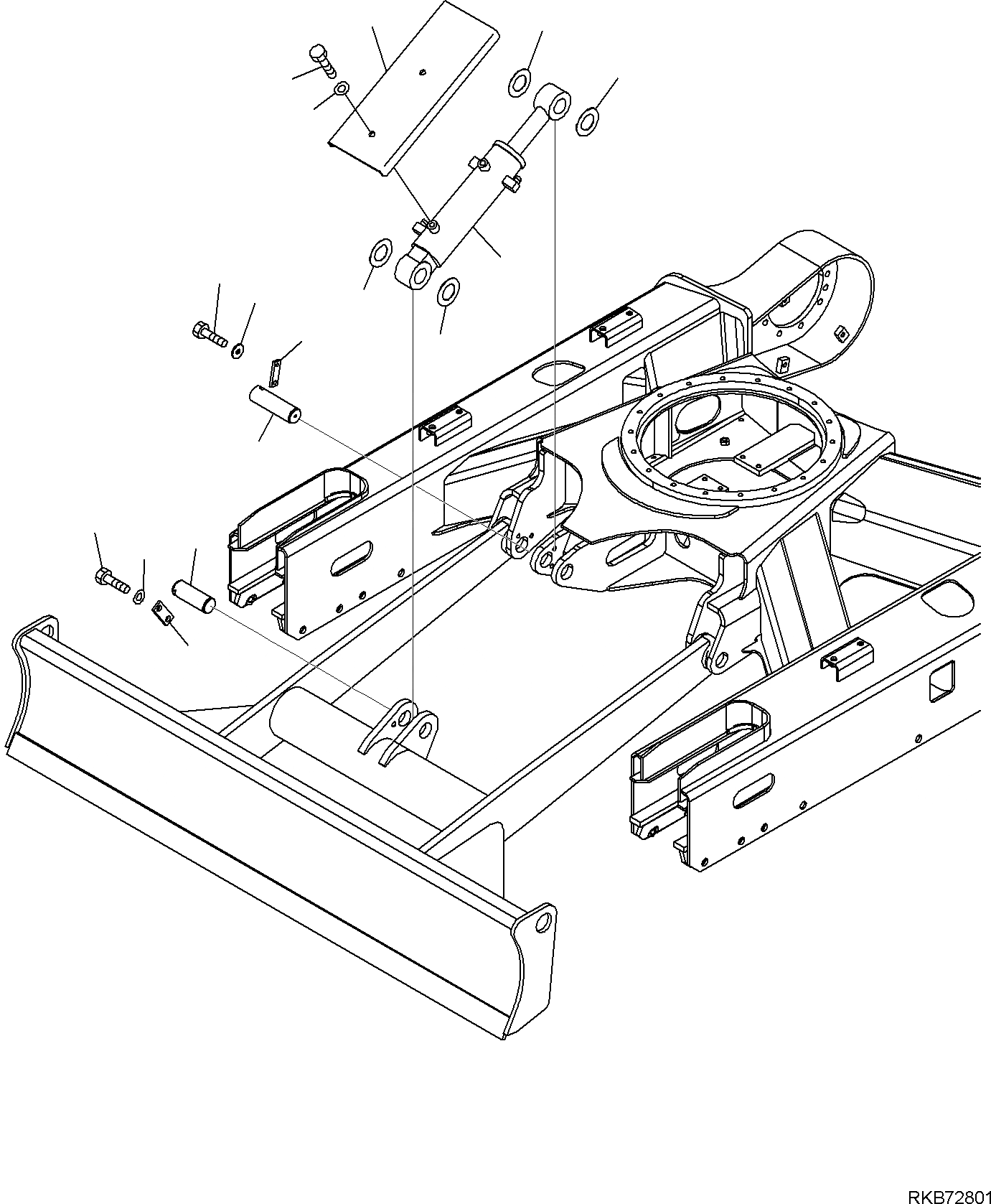 RKB72801