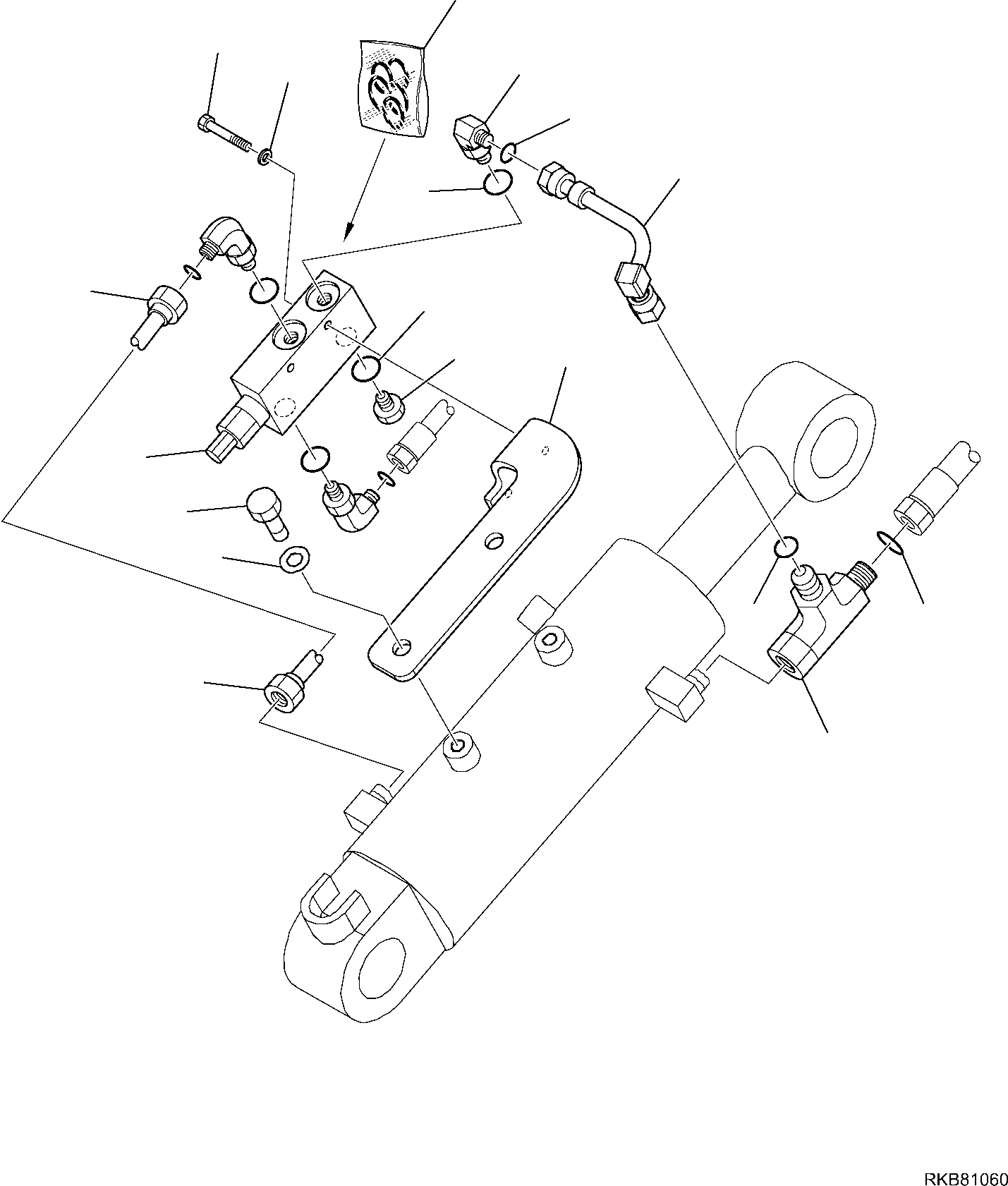 RKB81060