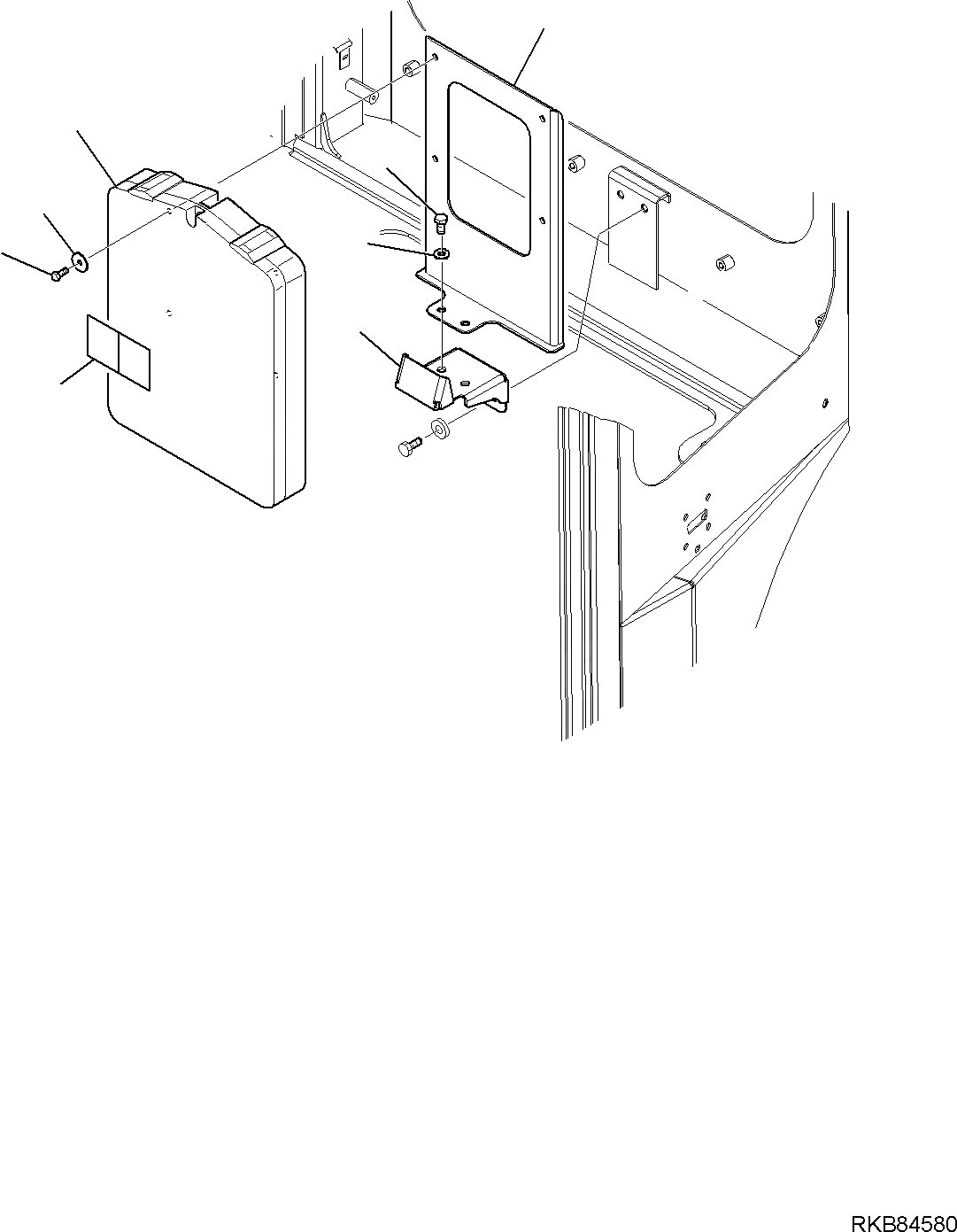 RKB84580