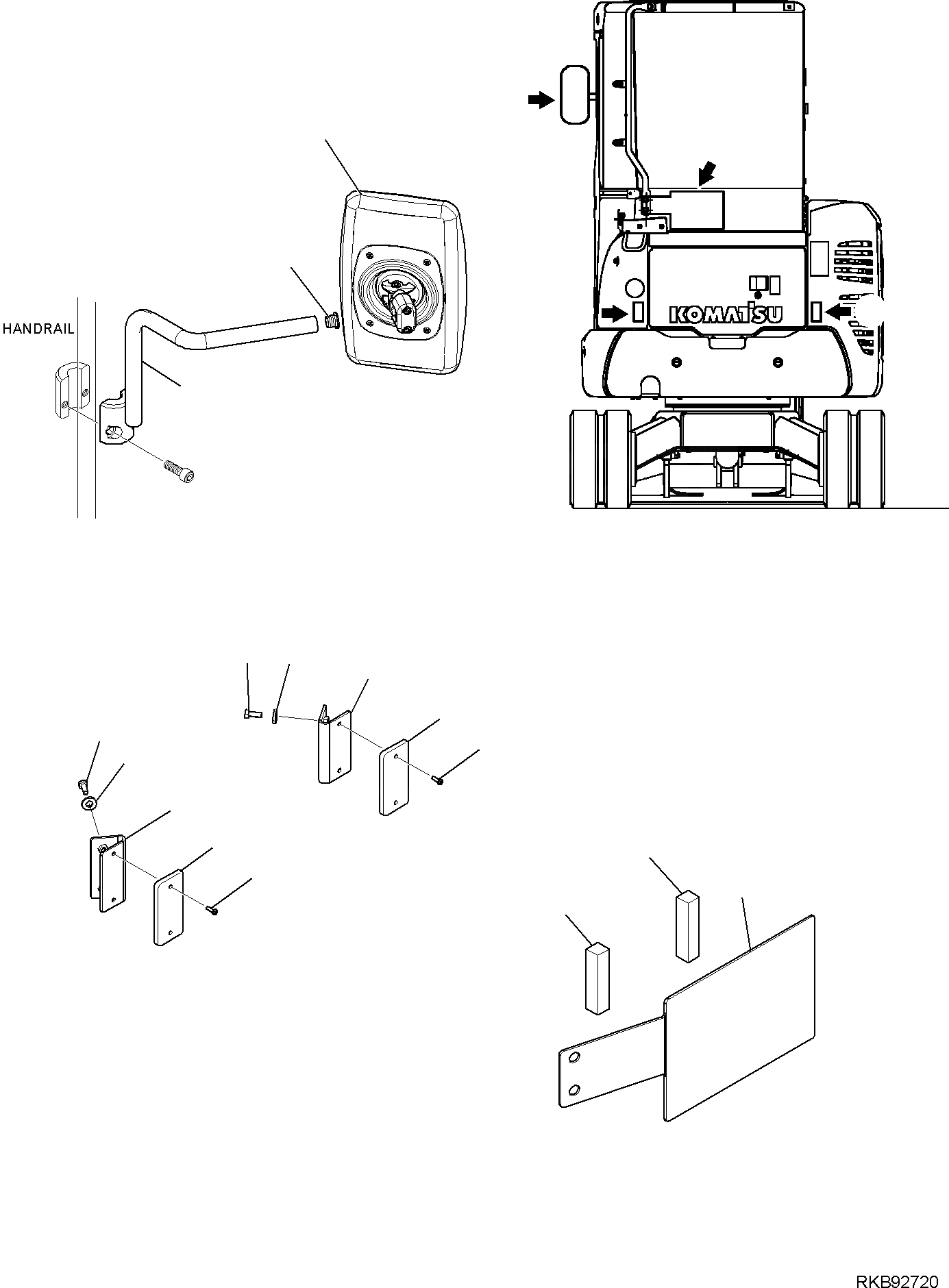 HANDRAIL

KOMATSU

RKB92720