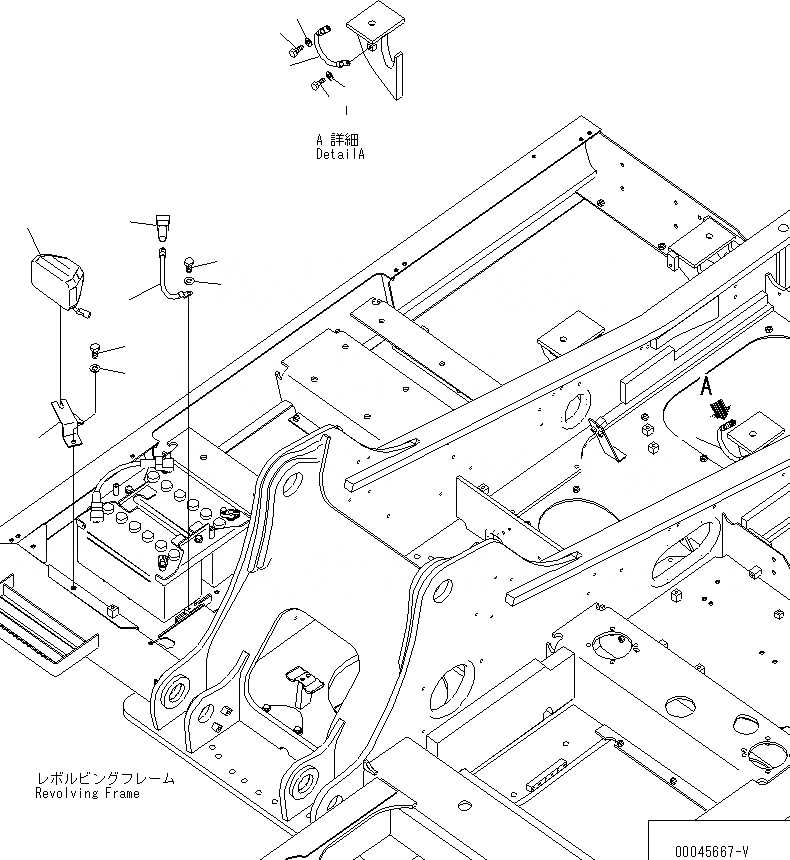 A 詳細
DetailA

A

レボルビングフレーム
Revolving Frame

00045667-V