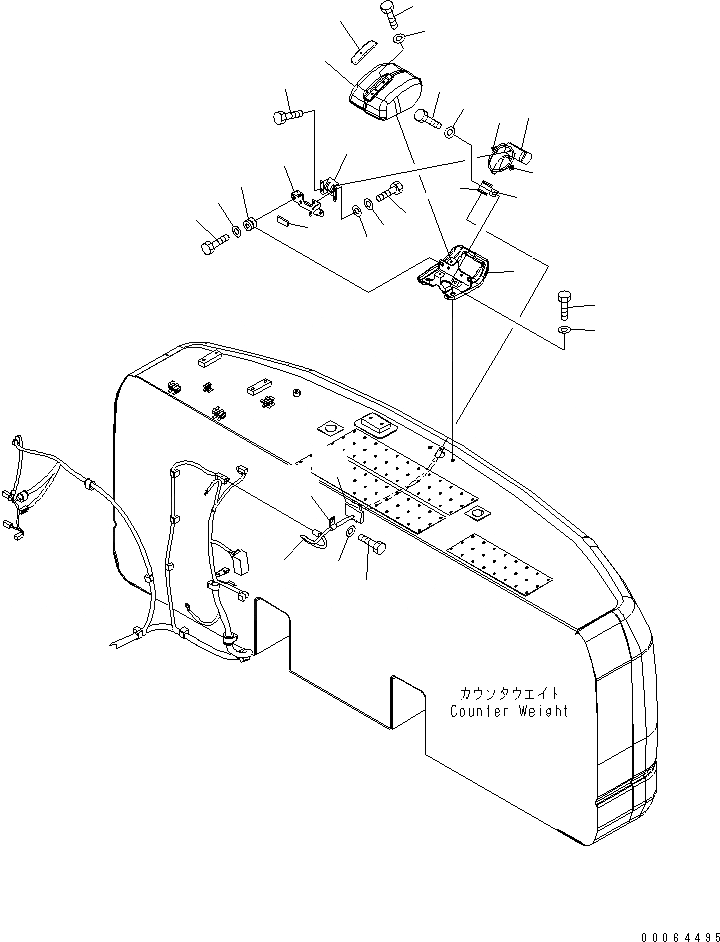 カウンタウエイト
Counter Weight

00064495