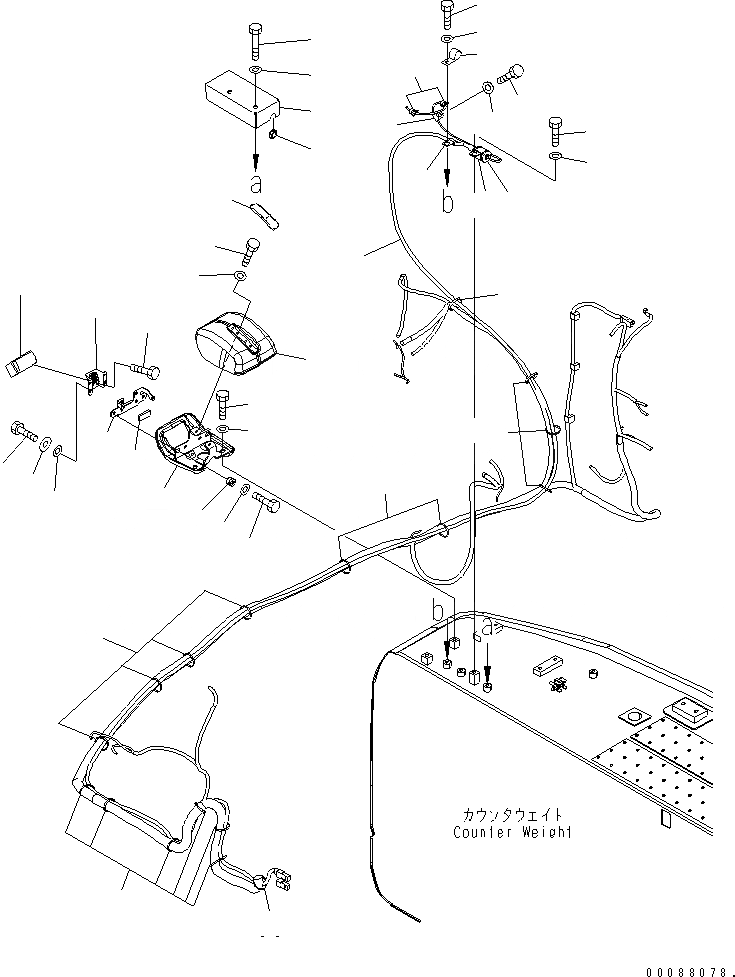 a

b

b

a

カウンタウェイト
Counter Weight

00088078.