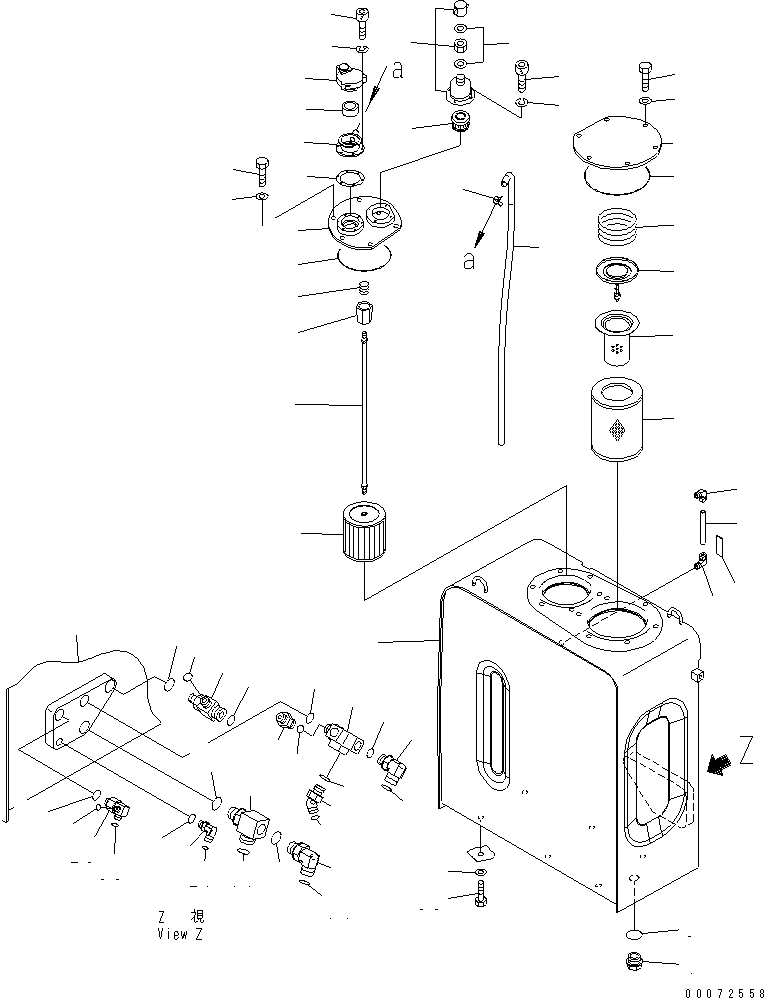 a

a

Z

Z 視
View Z

00072558