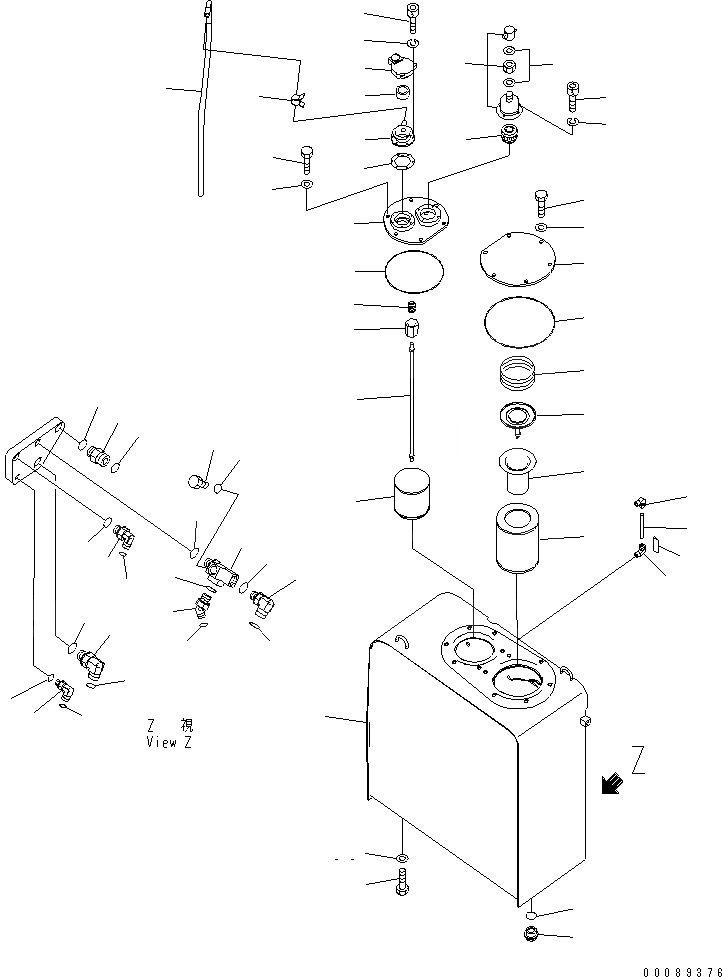 Z 視
View Z

Z

00089376