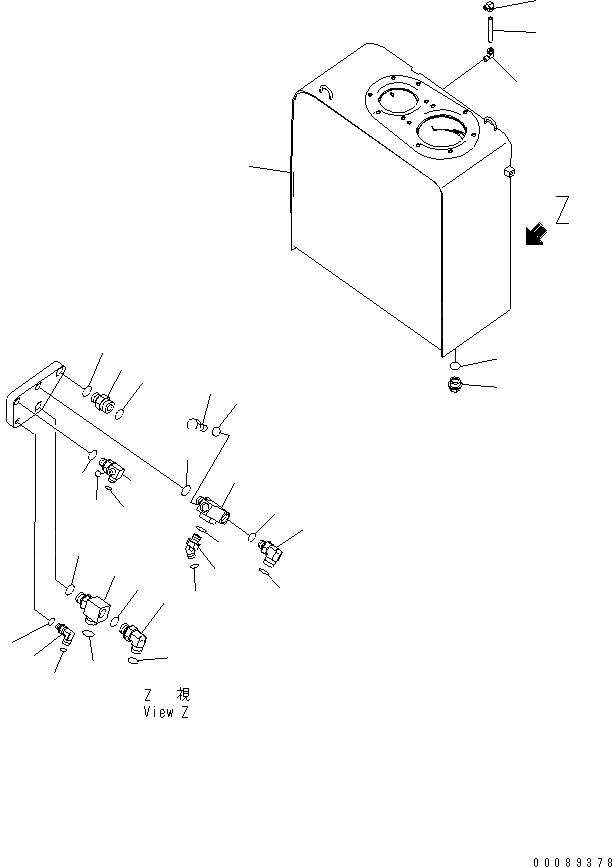 Z

Z 視
View Z

00089378