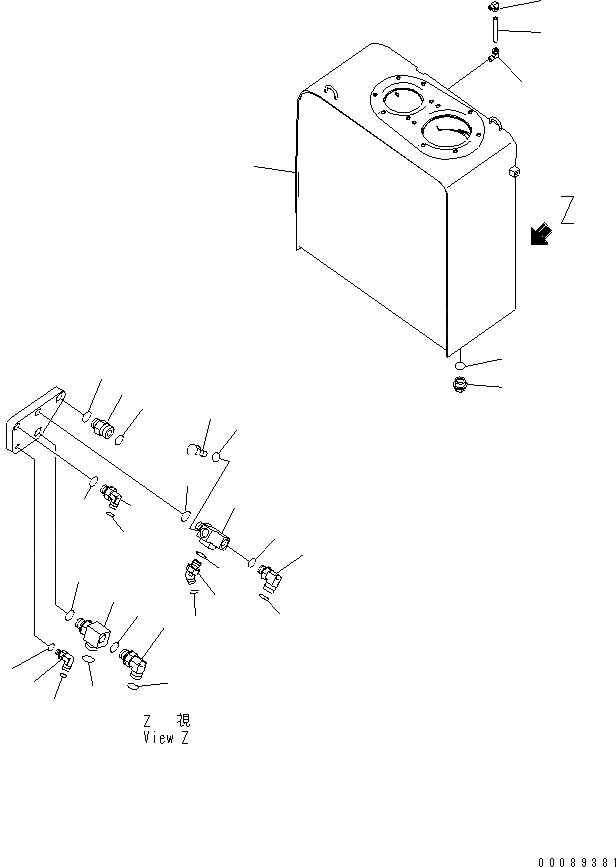 Z

Z 視
View Z

00089381