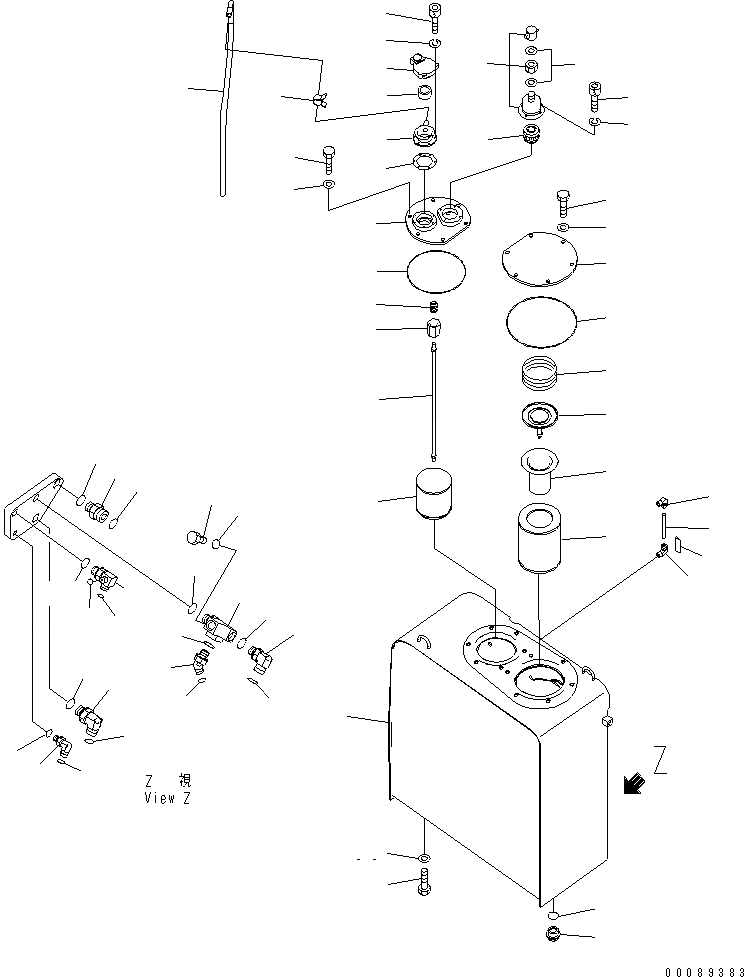 Z 視
View Z

Z

00089383