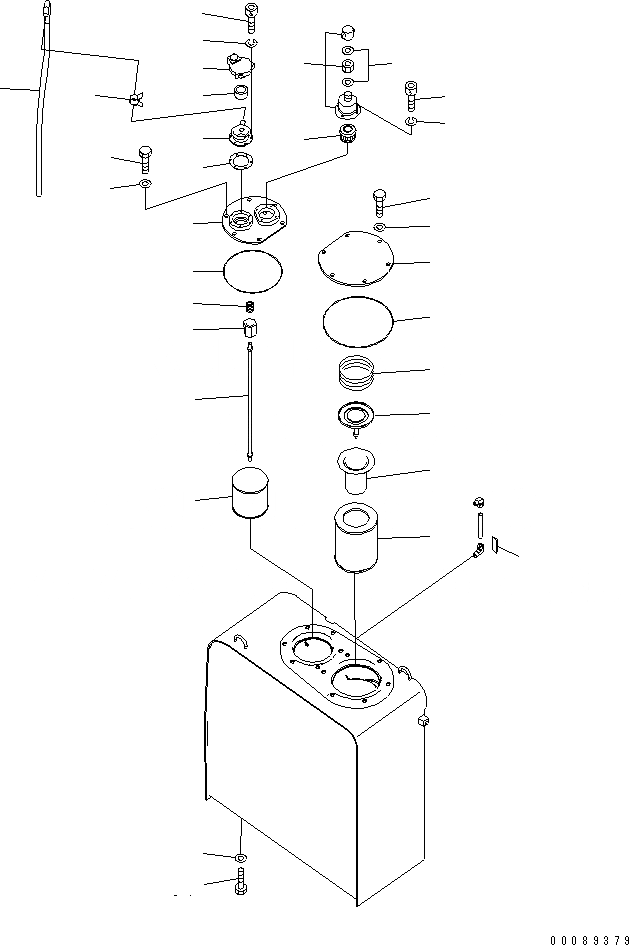 00089379