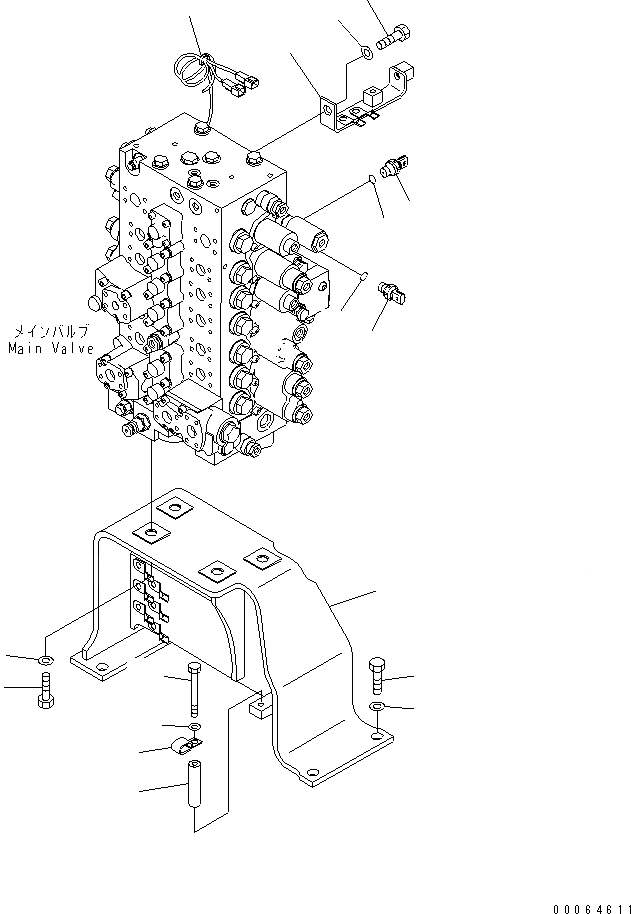 メインバルブ
Main Valve

00064611