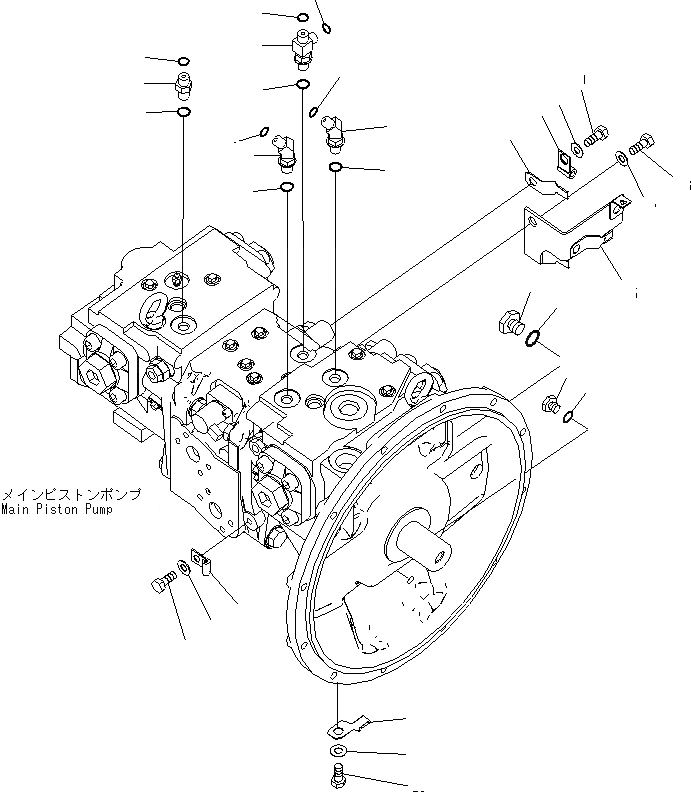 メインピストンポンプ
Main Piston Pump