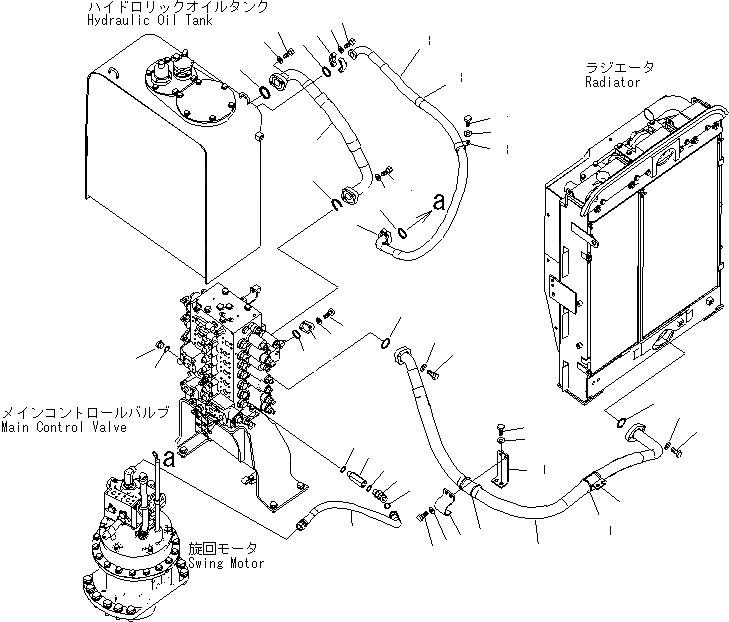 ハイドロリックオイルタンク
Hydraulic Oil Tank

ラジエータ
Radiator

a

メインコントロールバルブ
Main Control Valve

a

旋回モータ
Swing Motor