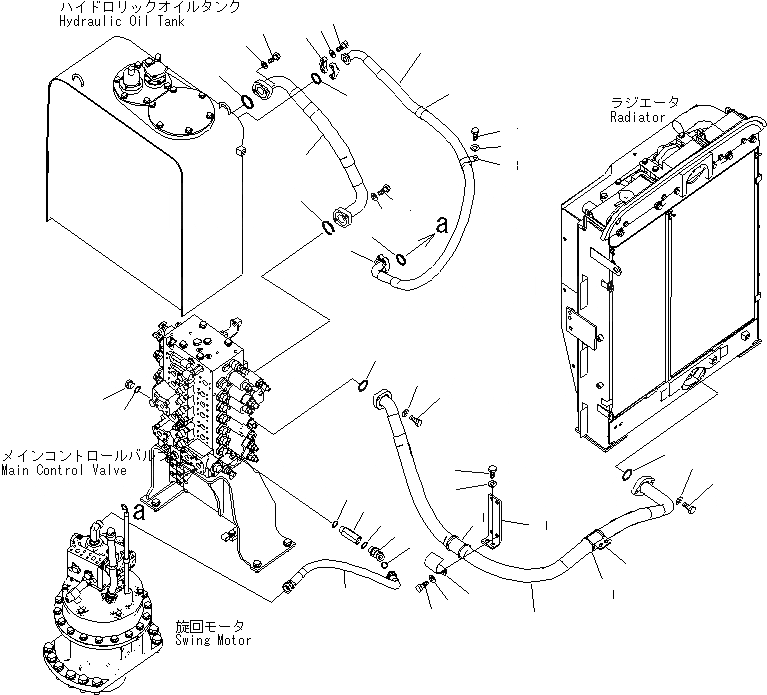 ハイドロリックオイルタンク
Hydraulic Oil Tank

ラジエータ
Radiator

a

メインコントロールバルブ
Main Control Valve

a

旋回モータ
Swing Motor