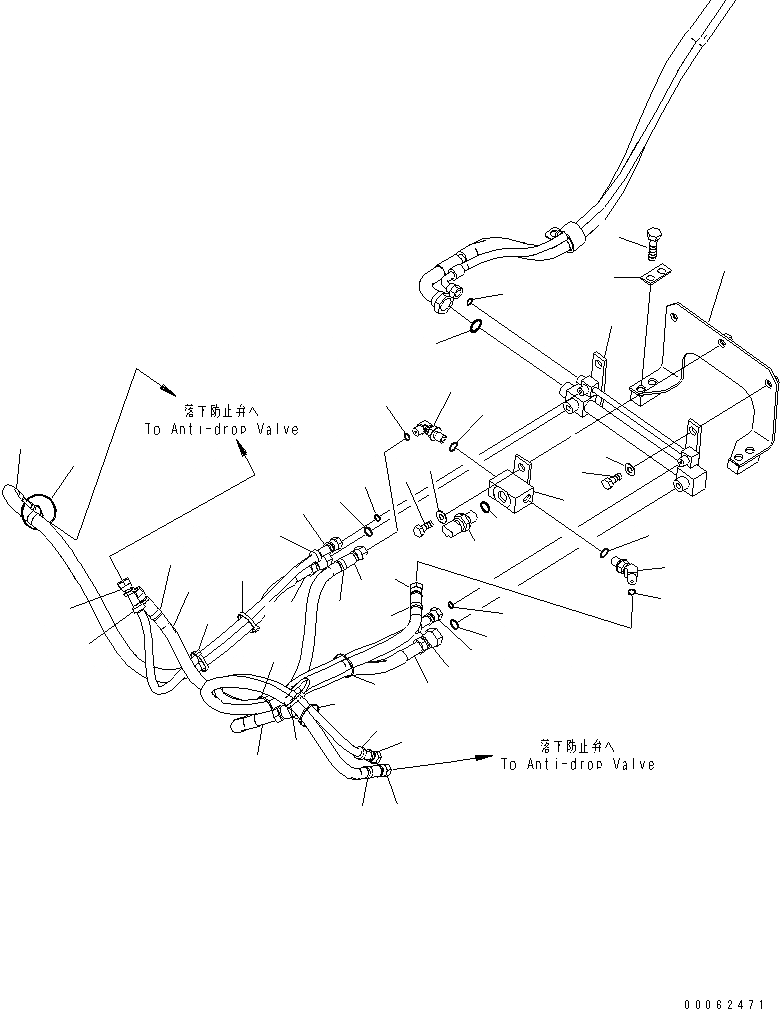 落下防止弁へ
To Anti-drop Valve

落下防止弁へ
To Anti-drop Valve

00062471