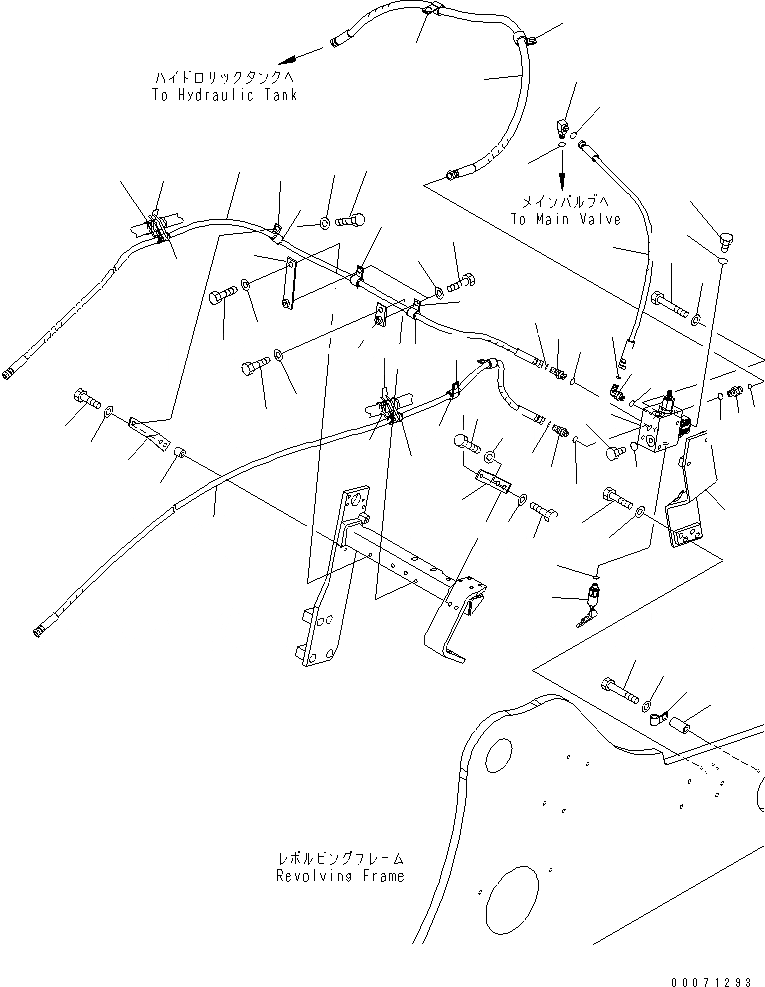 ハイドロリックタンクへ
To Hydraulic Tank

メインバルブへ
To Main Valve

レボルビングフレーム
Revolving Frame

00071293