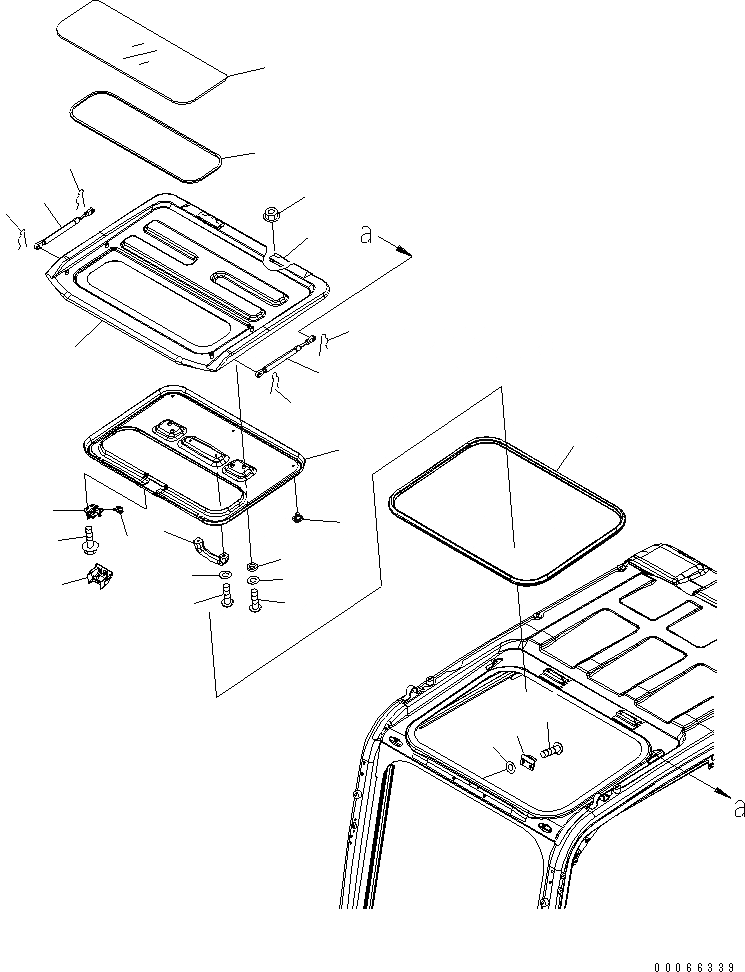 a

a

00066339