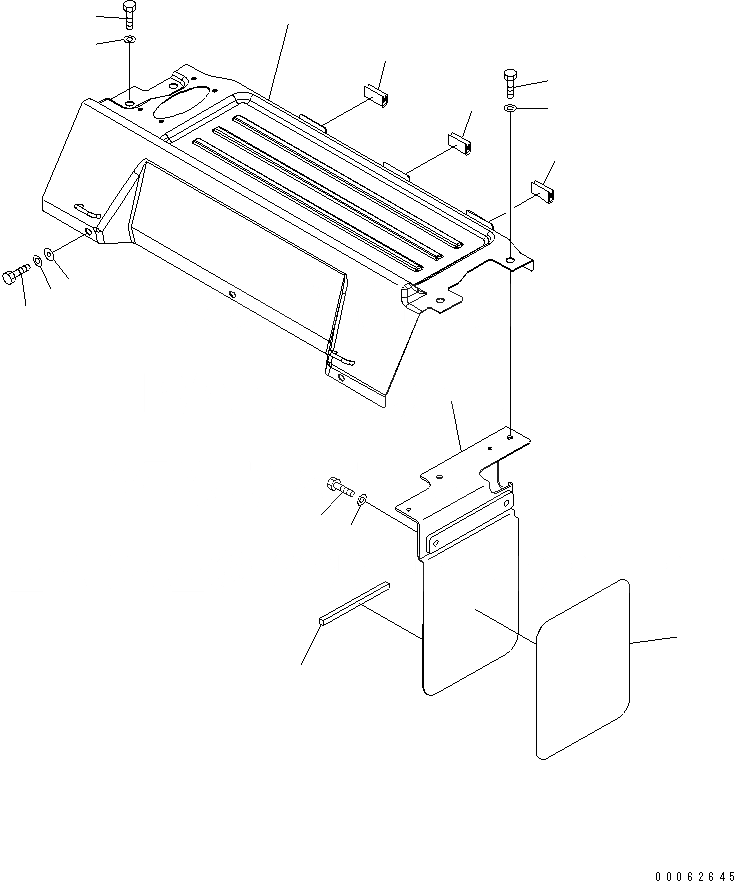 00062645