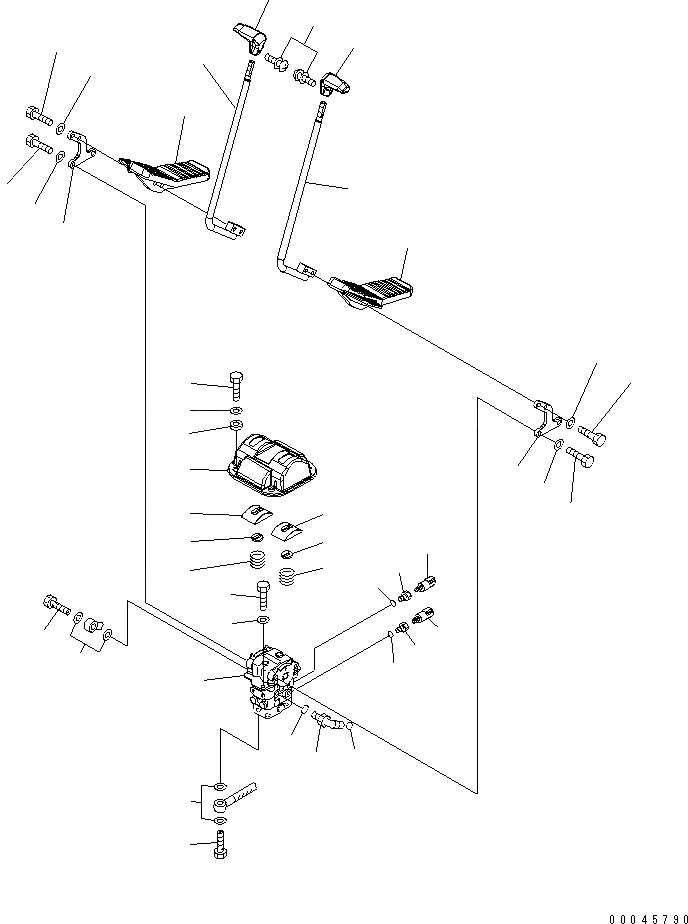 00045790