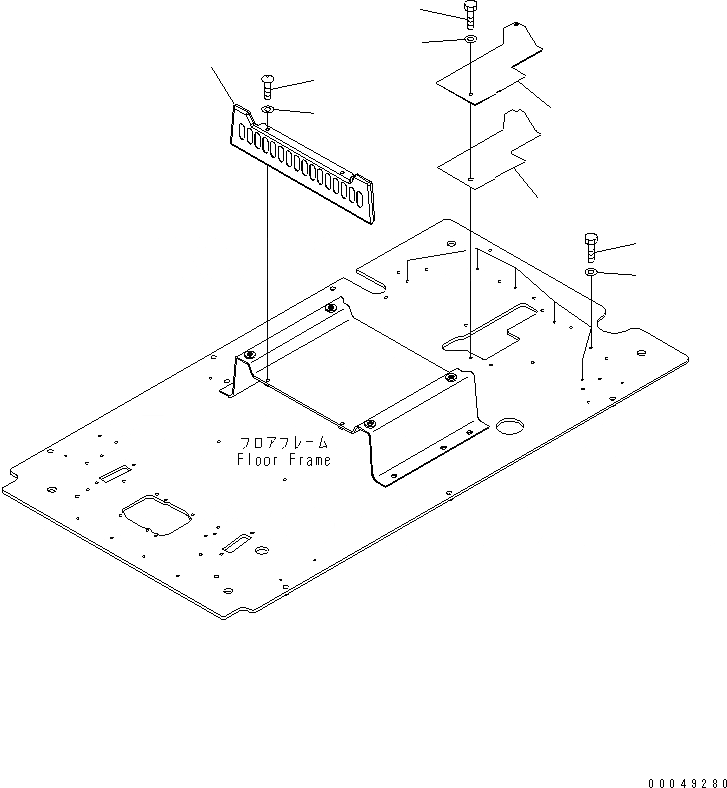 フロアフレーム
Floor Frame

00049280