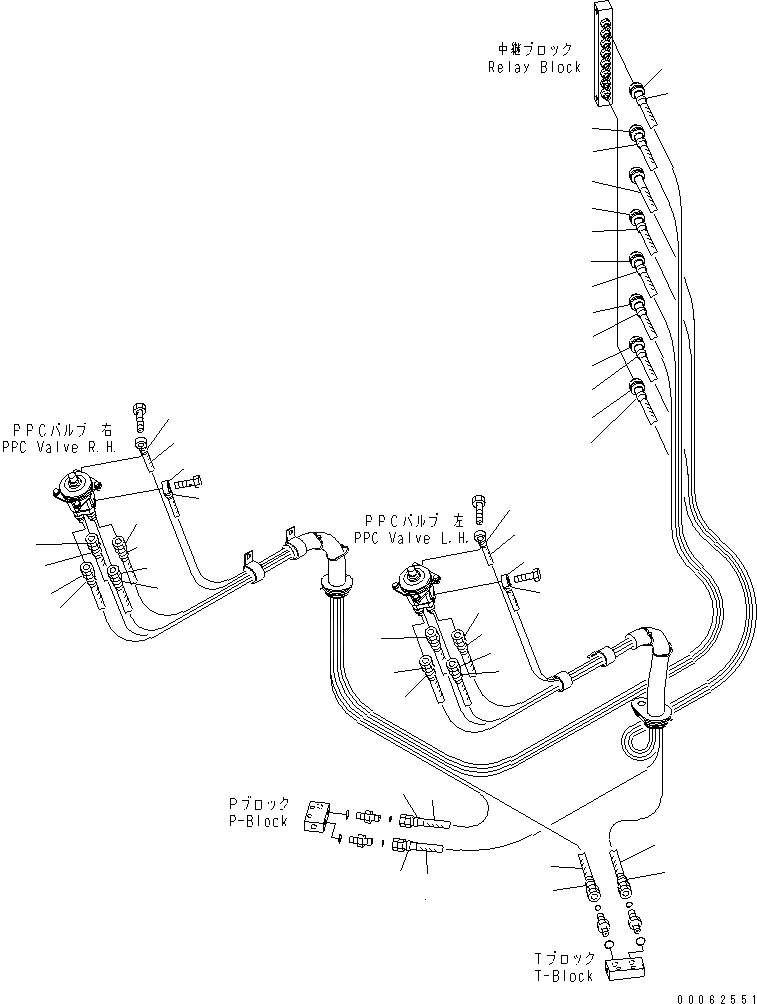 中継ブロック
Relay Block

PPCバルブ 右
PPC Valve R.H.

PPCバルブ 左
PPC Valve L.H.

Pブロック
P-Block

Tブロック
T-Block

00062551