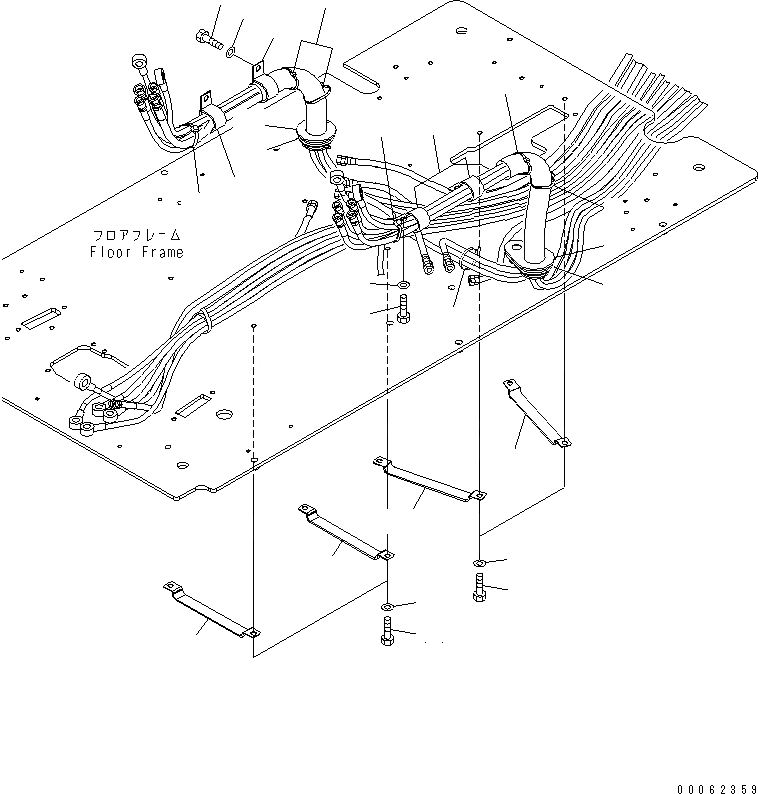 フロアフレーム
Floor Frame

00062359