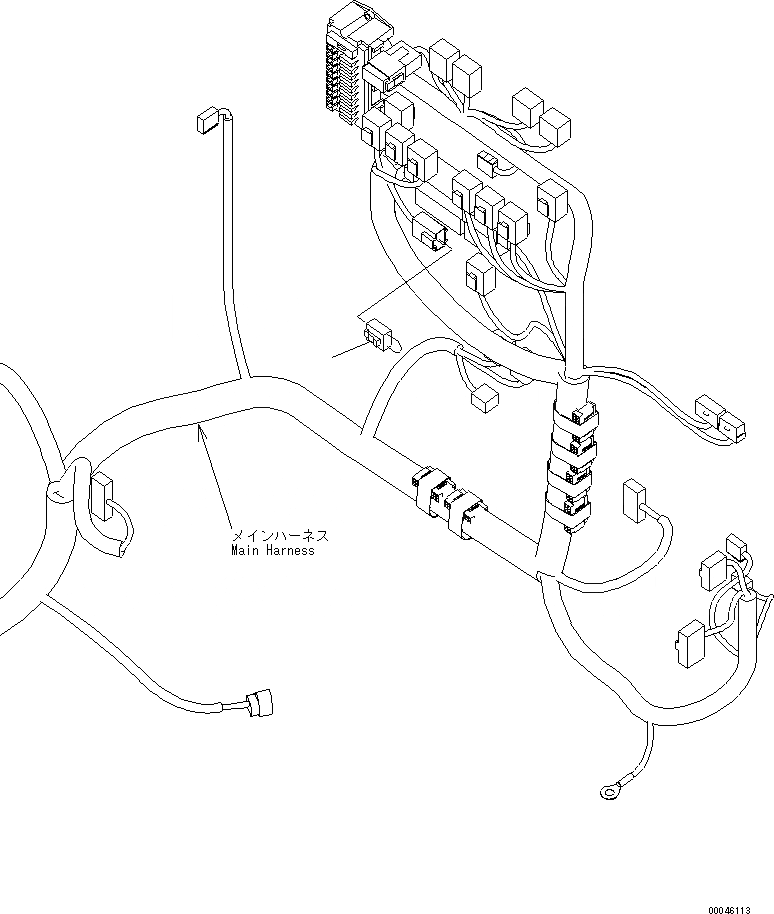 メインハーネス
Main Harness

00046113