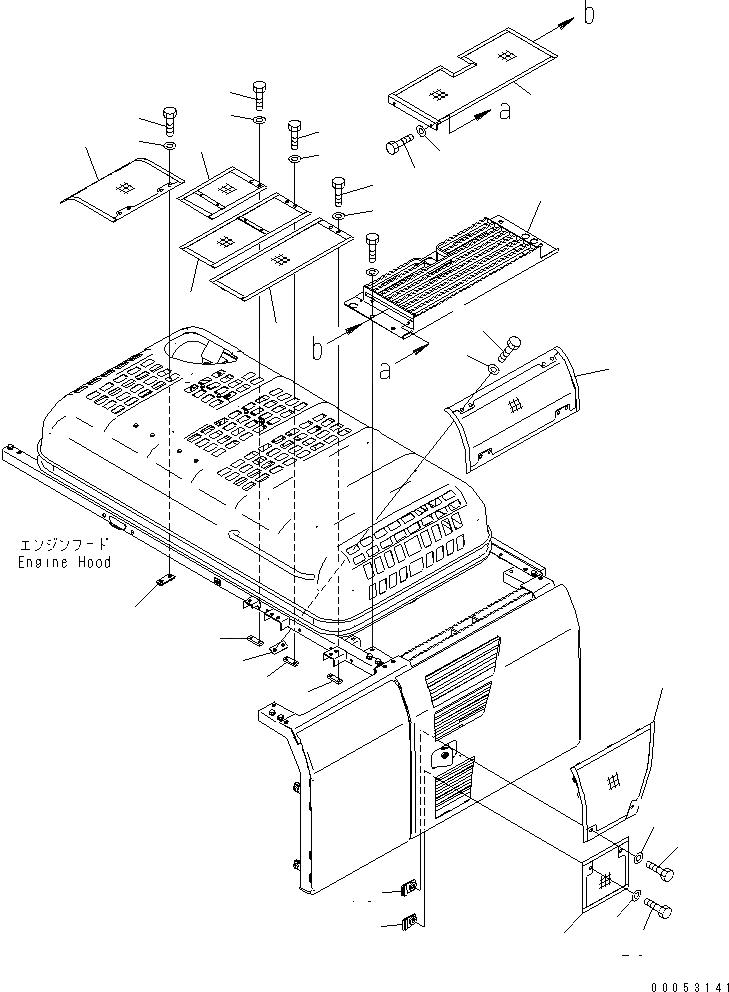 b
a
b
a
エンジンフード
Engine Hood
00053141