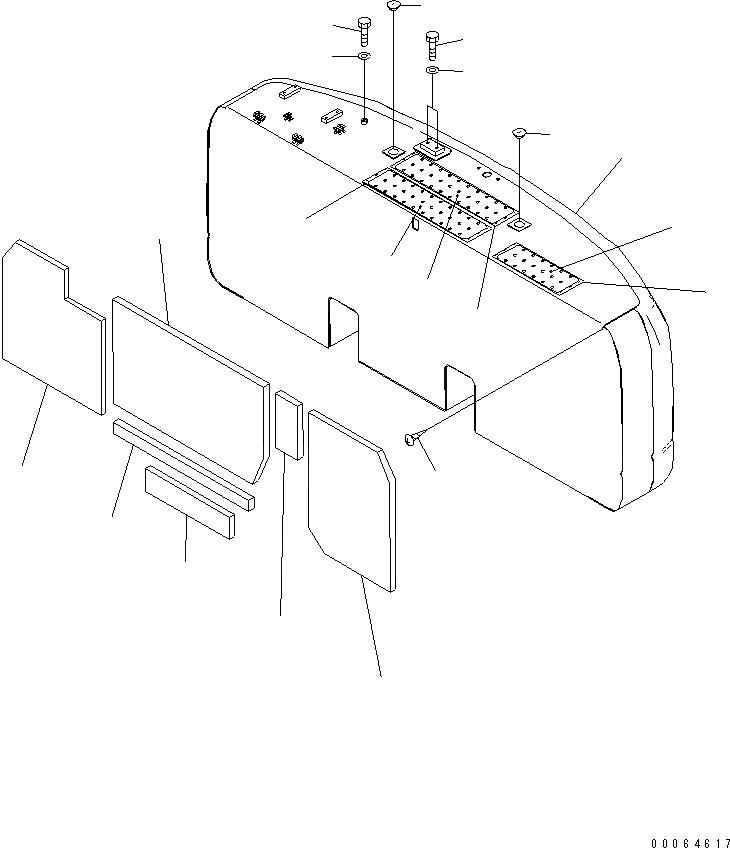 00064617