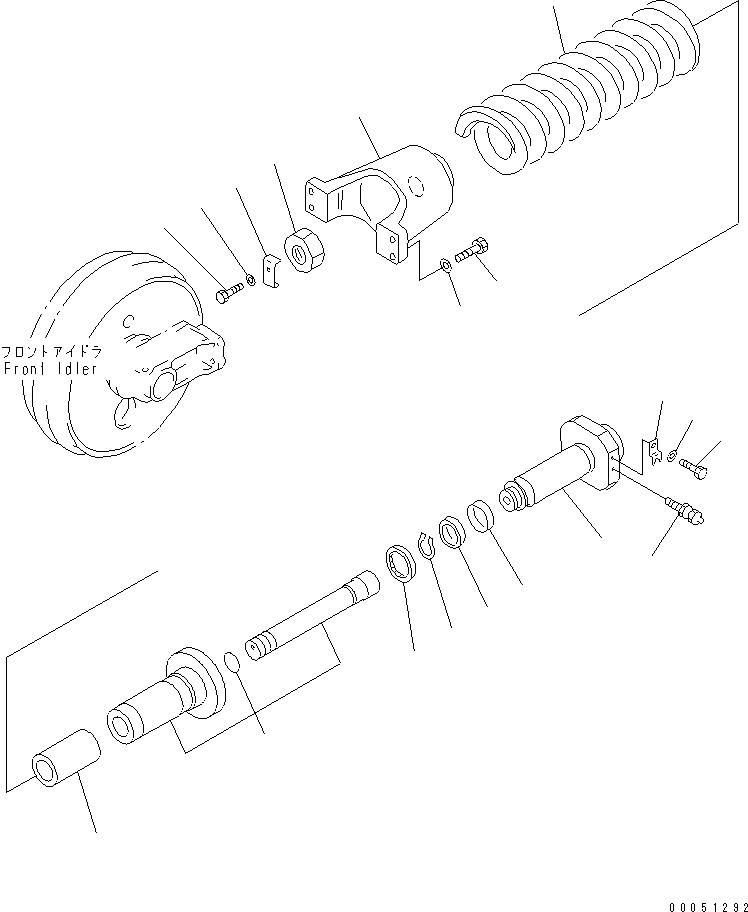 フロントアイドラ
Front Idler

00051292